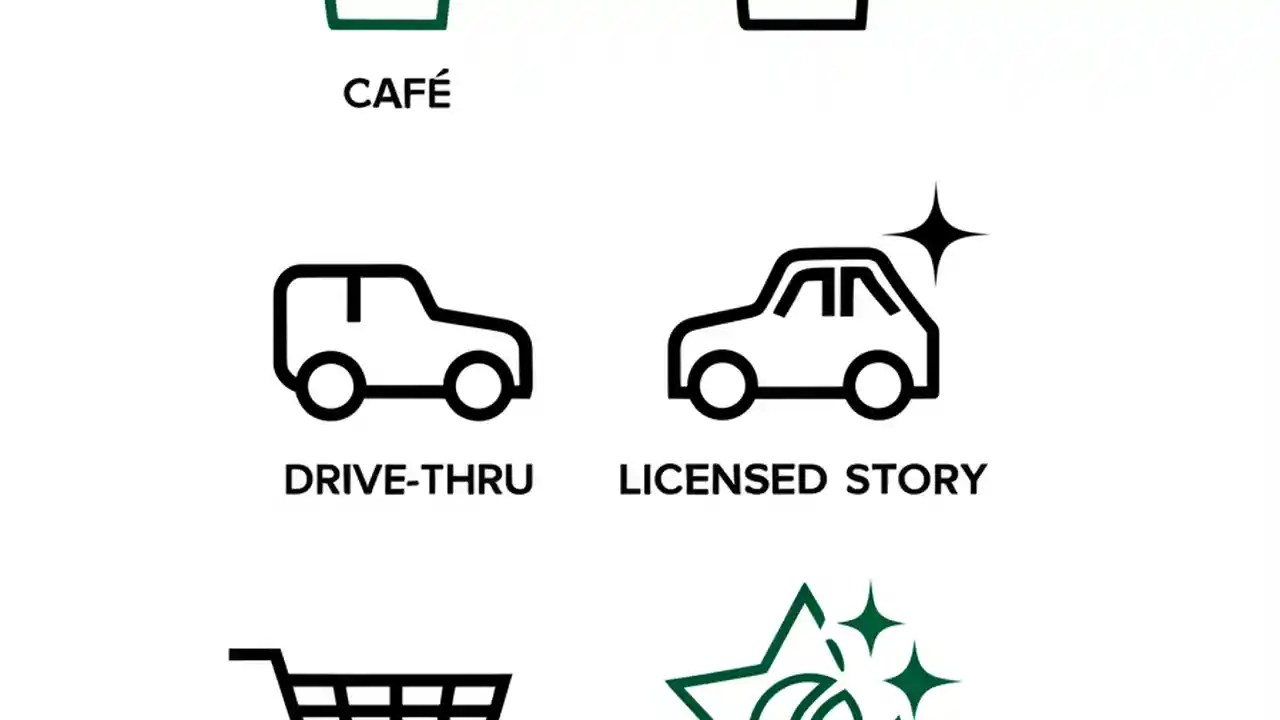 CAFÉ

DRIVE-THRU

LICENSED STORY