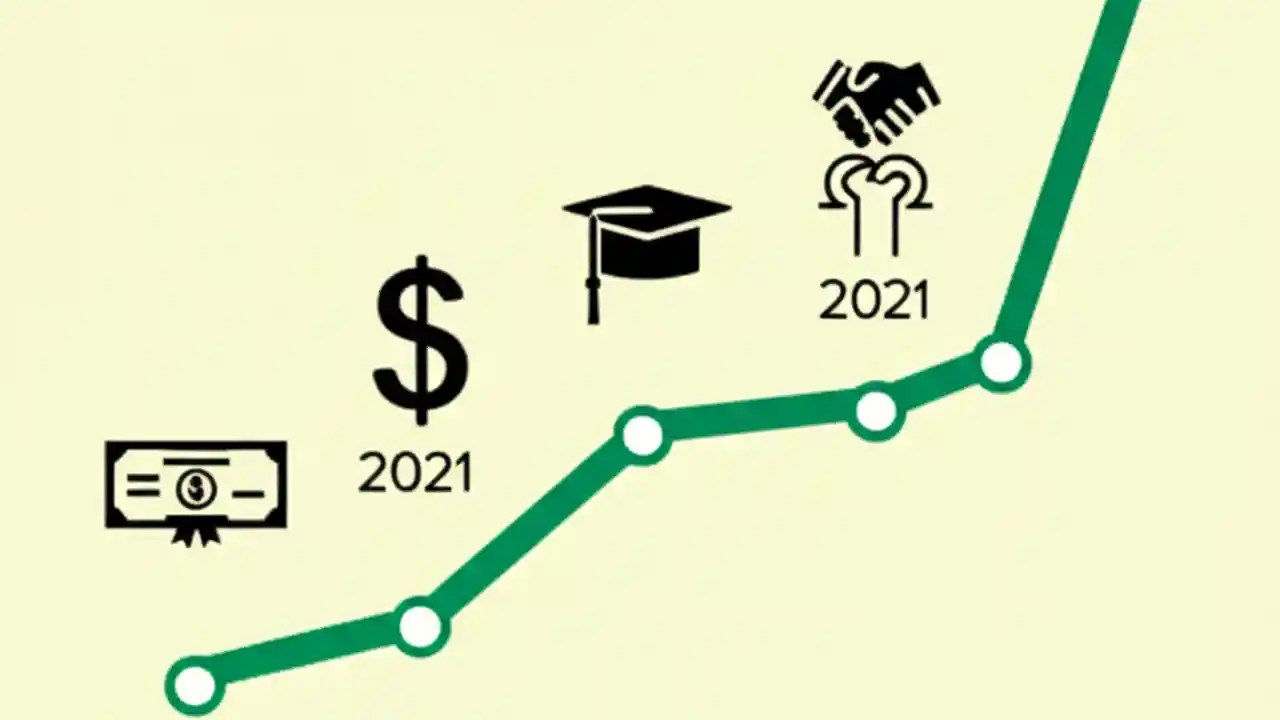 $

2021

2021