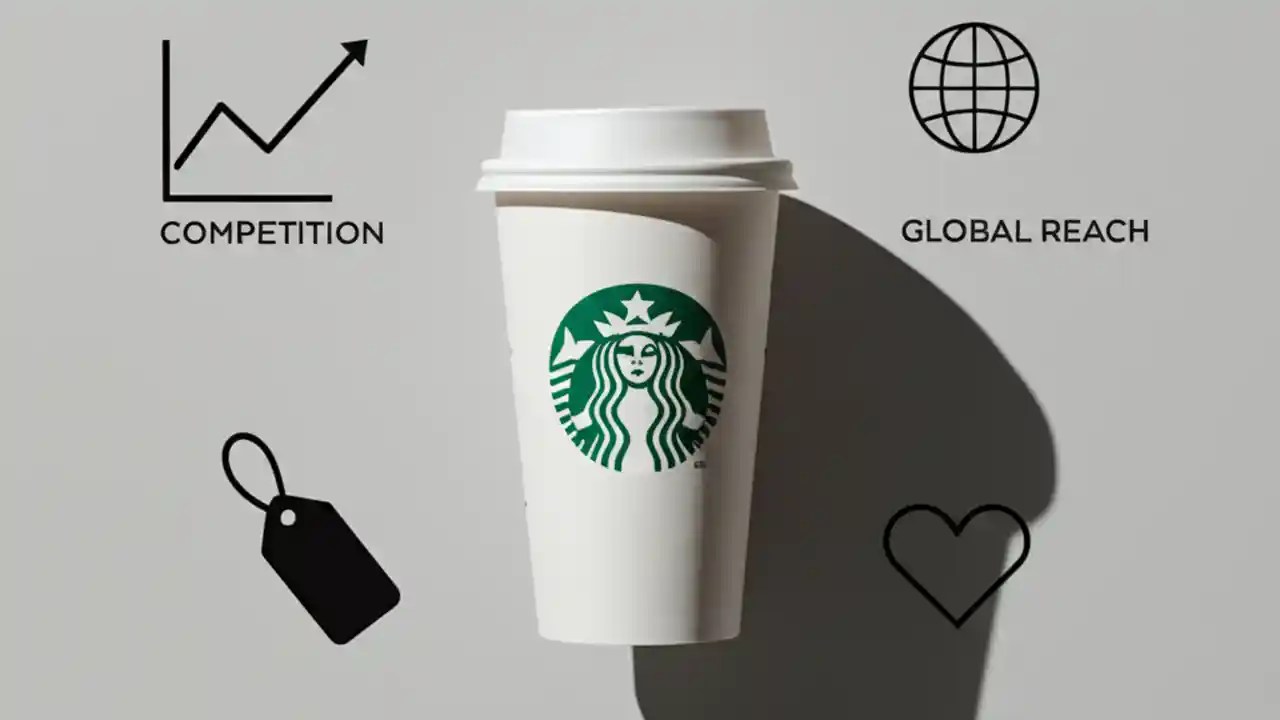 COMPETITION

GLOBAL REACH