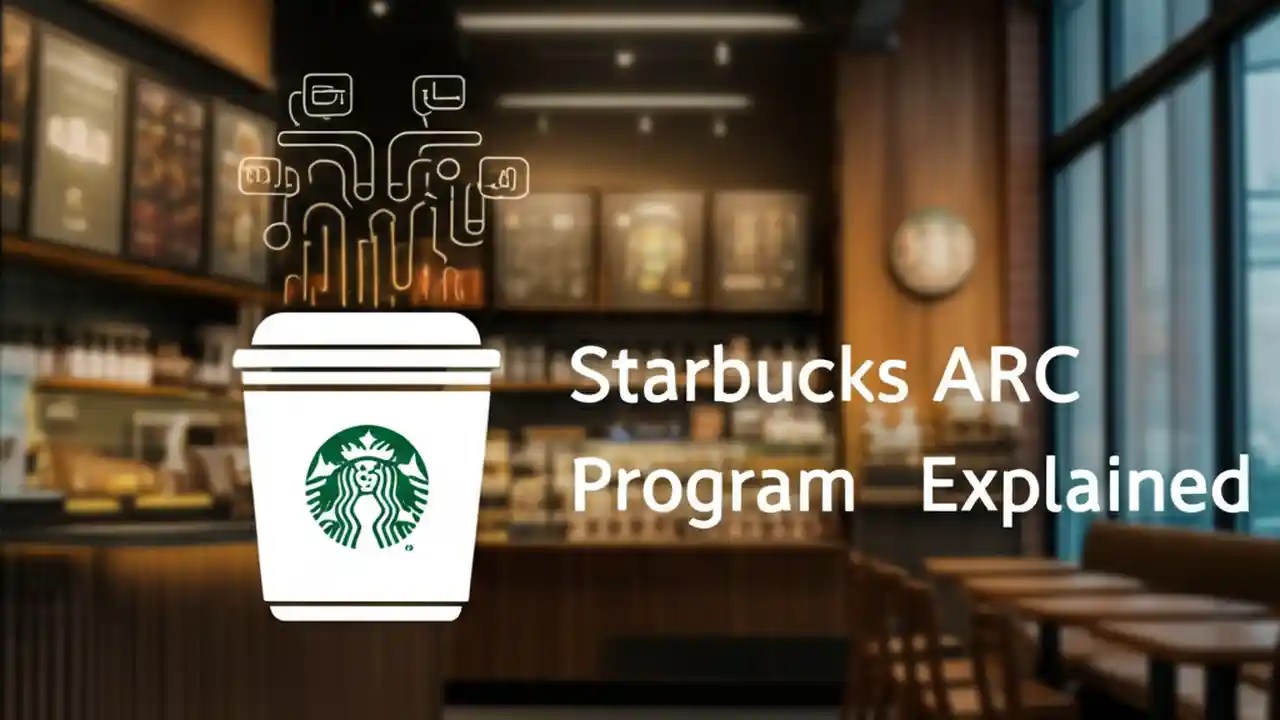 Starbucks ARC
Program Explained