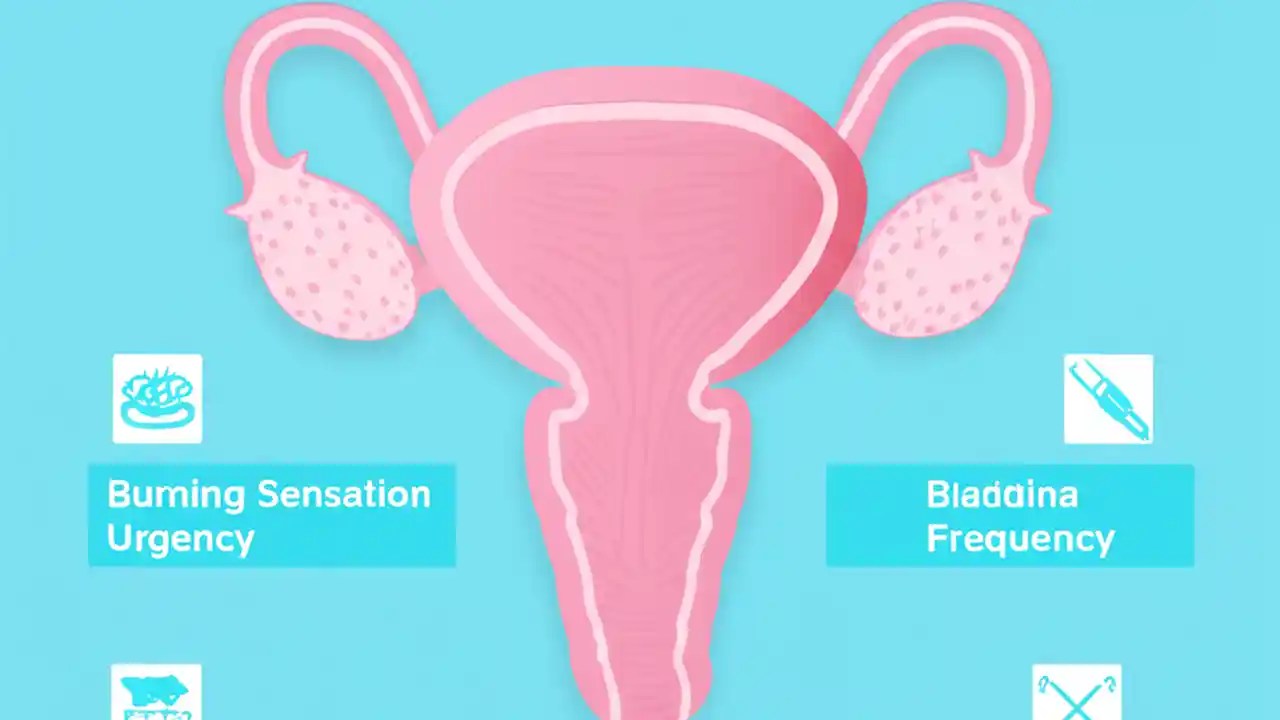 Buming Sensation Urgency

Bladdina Frequency