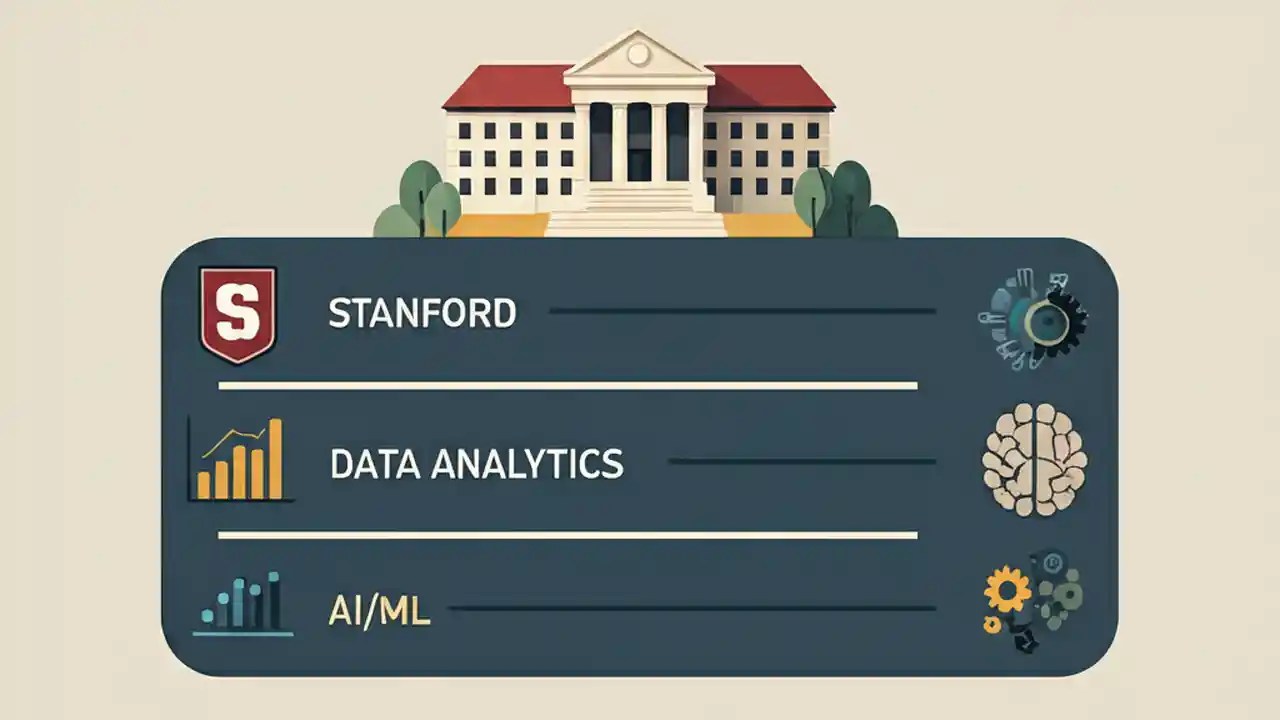 S

STANFORD

DATA ANALYTICS

AI/ML