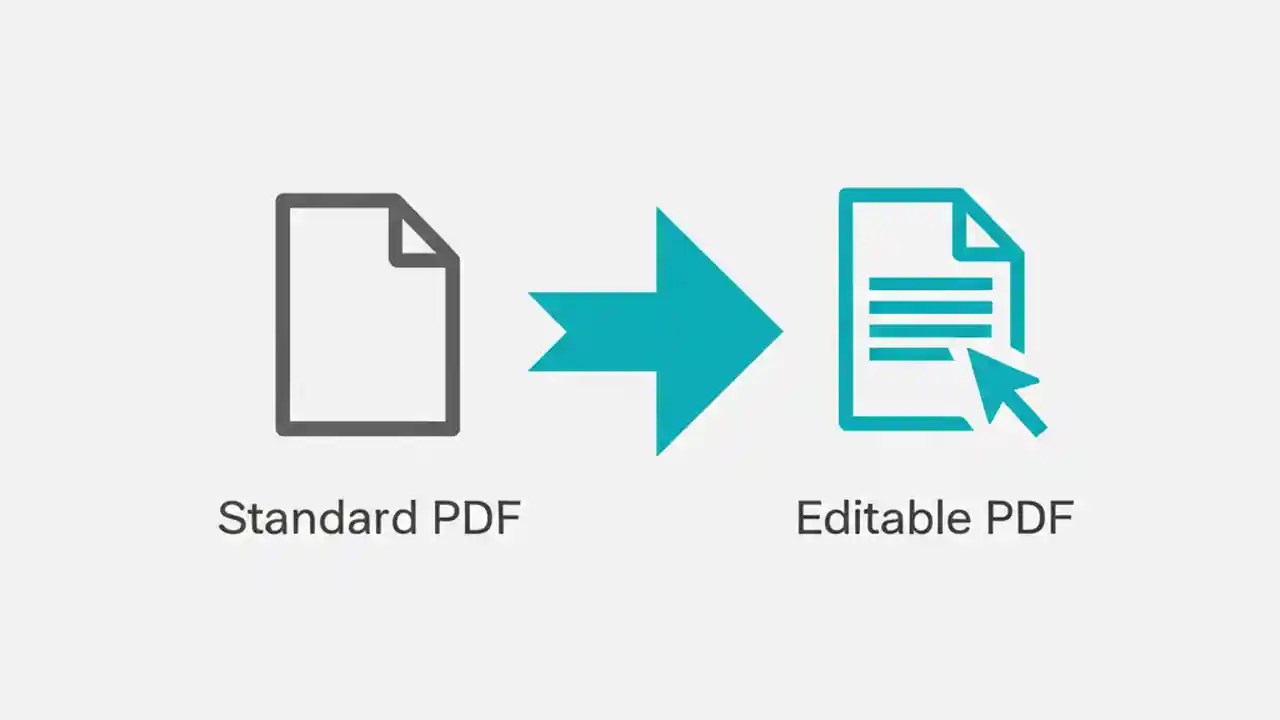 Standard PDF

Editable PDF