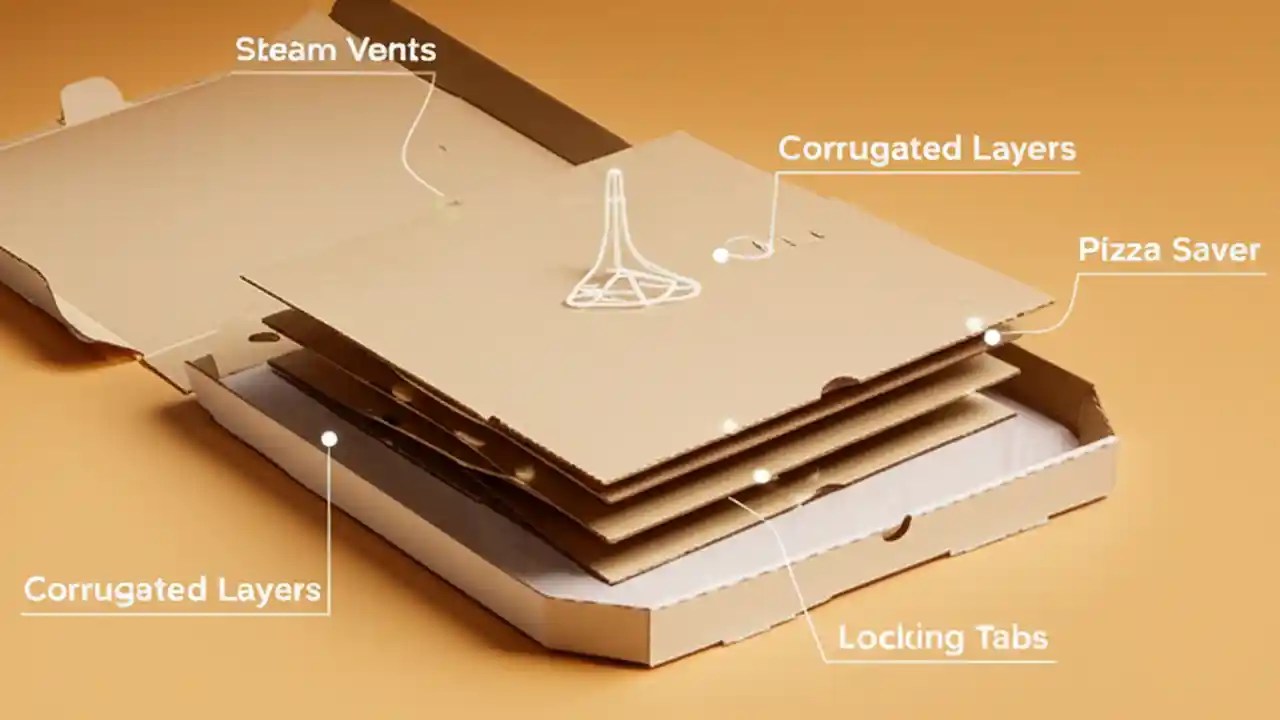 Steam Vents

Corrugated Layers

Pizza Saver

Corrugated Layers

Locking Tabs