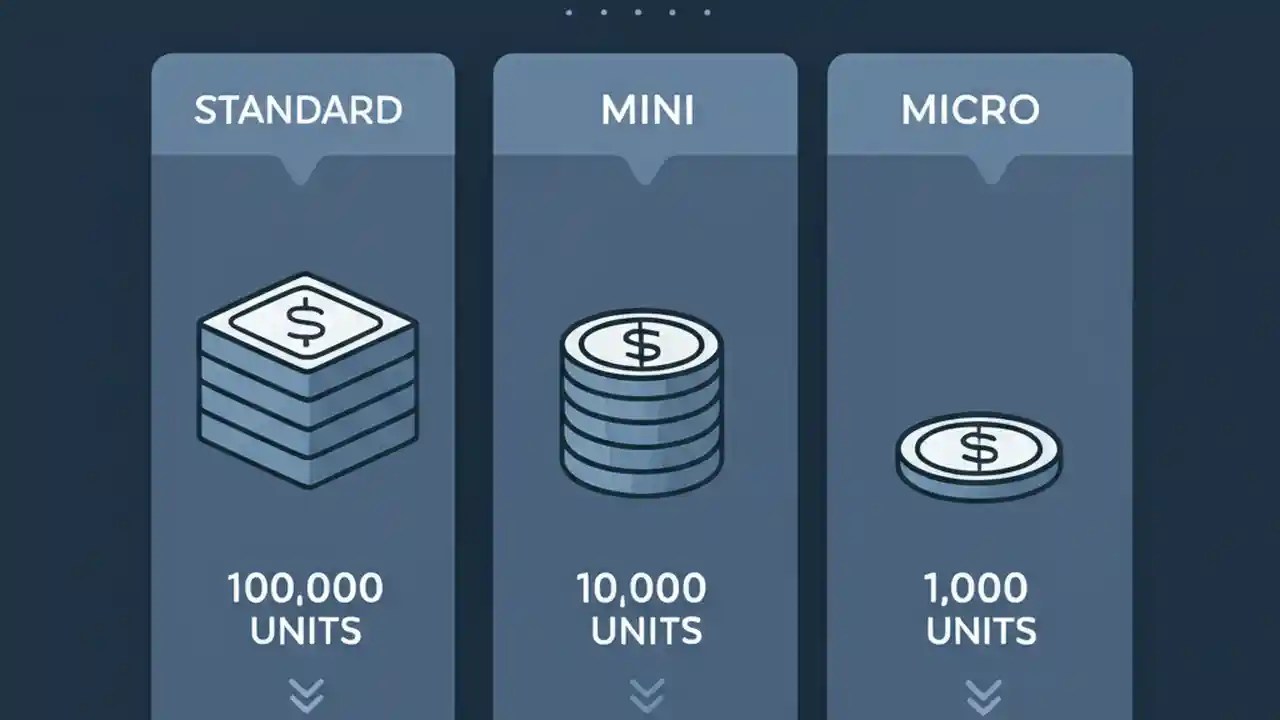 STANDARD

$

100,000 UNITS

MINI

$

10,000 UNITS

MICRO

$

1,000 UNITS