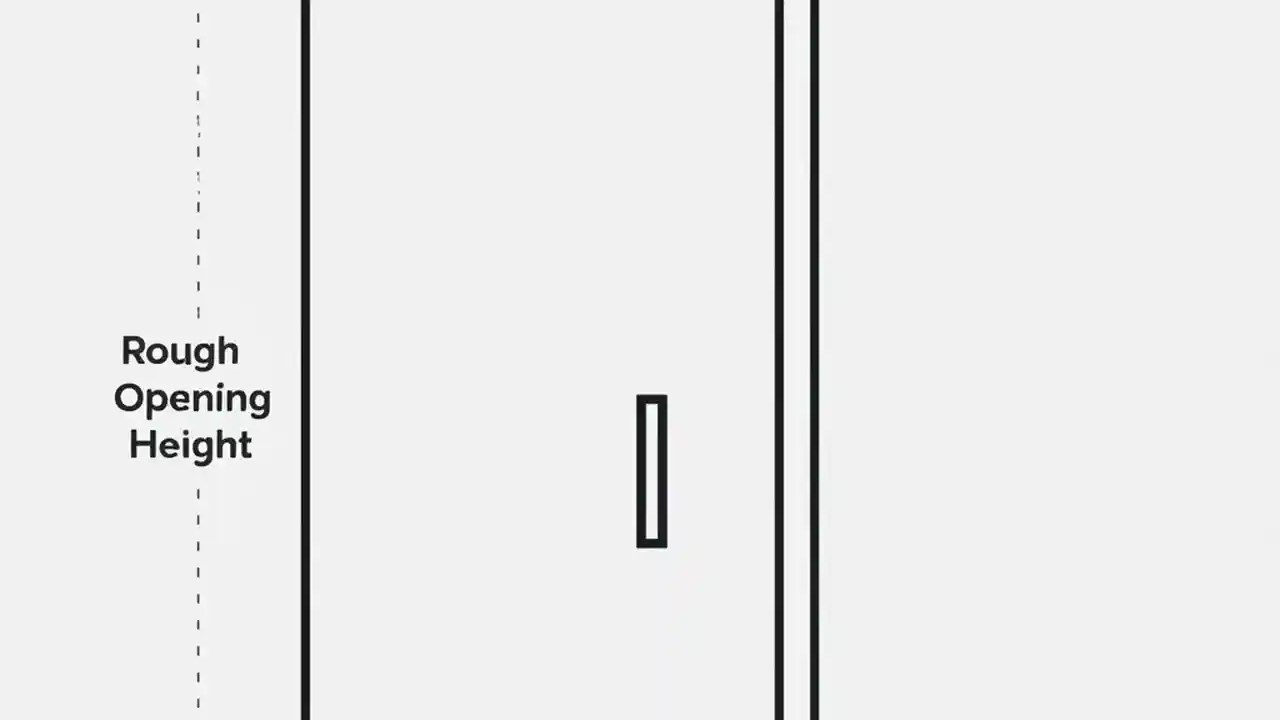 Rough
Opening
Height