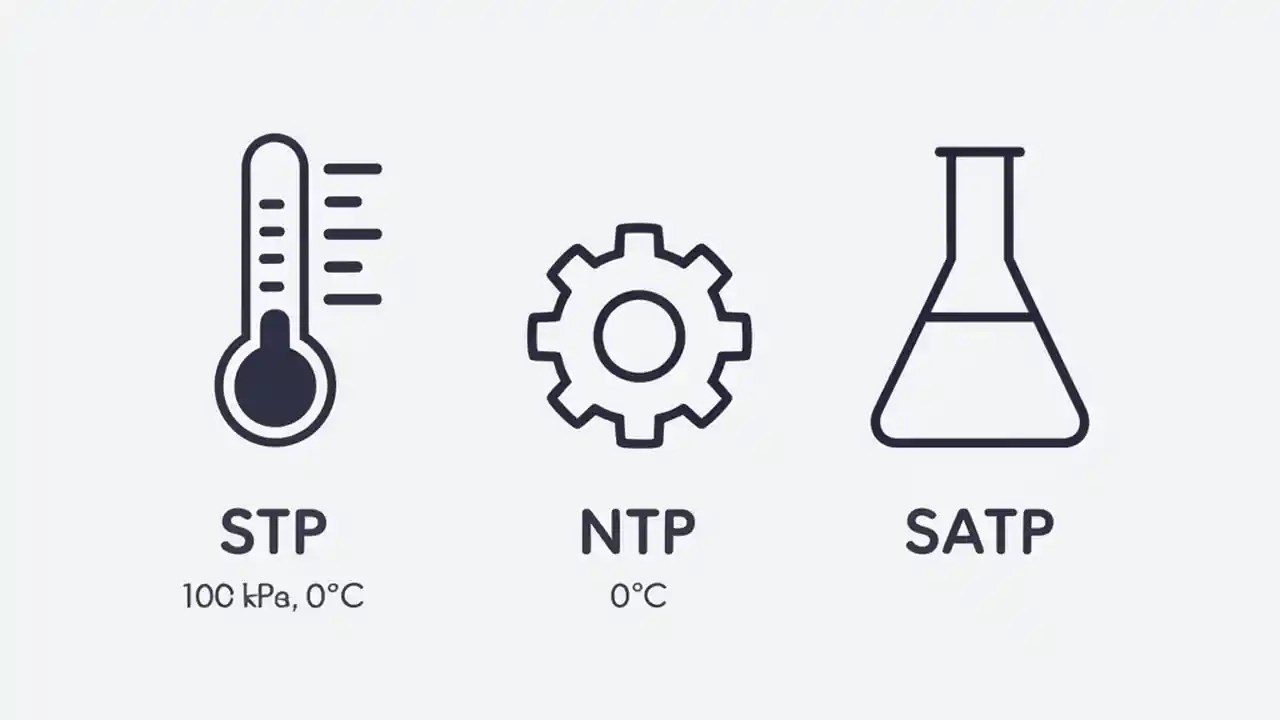 STP
100 kPa, 0°C

NTP
0°C

SATP