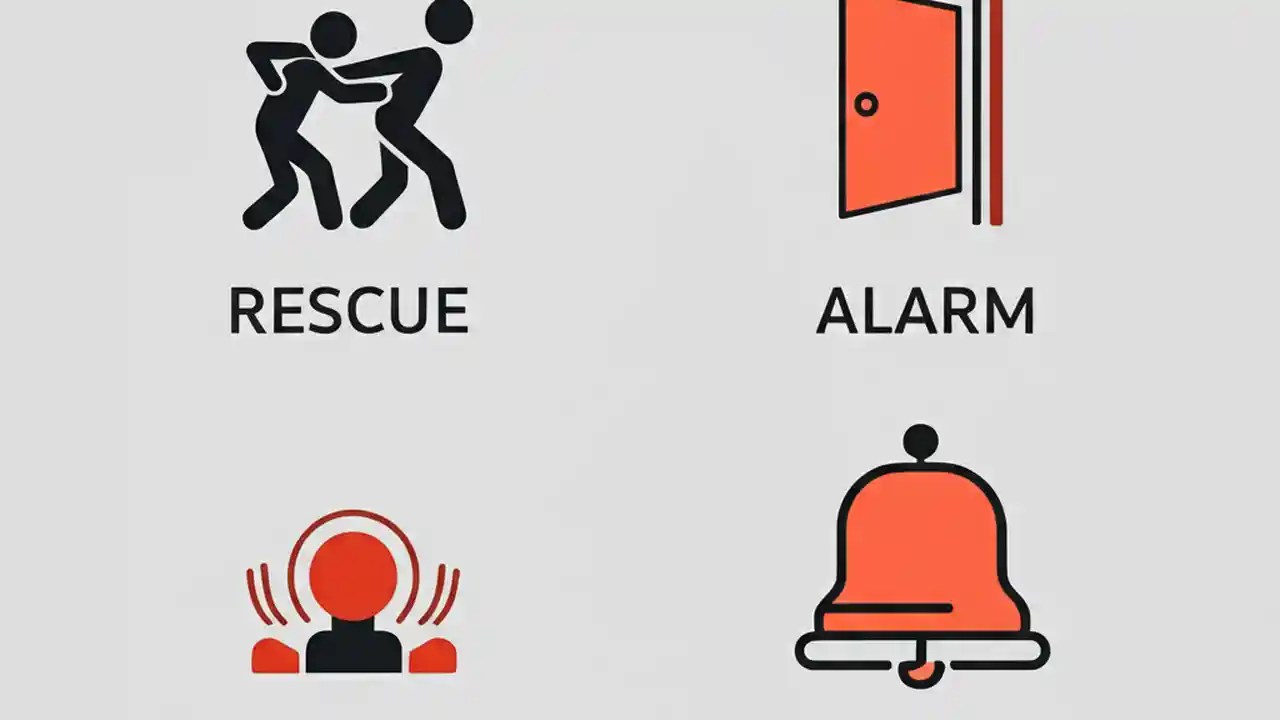 RESCUE

ALARM