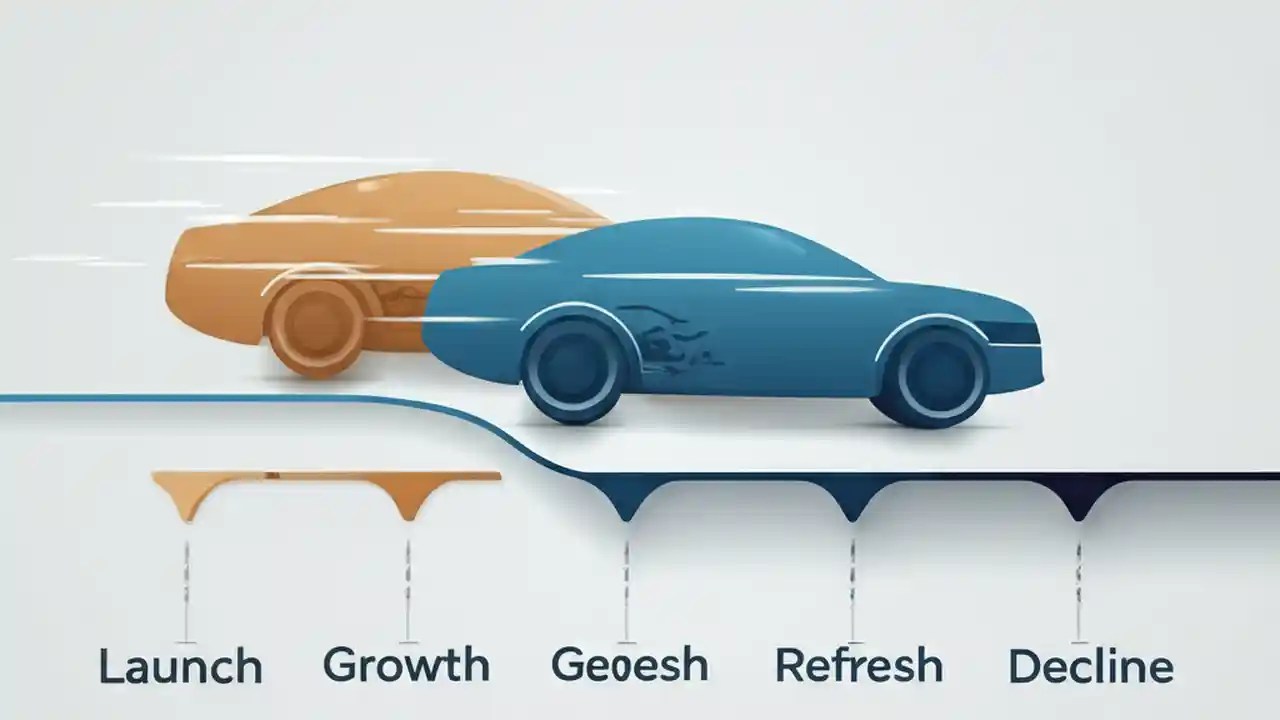 Launch Growth Geoesh Refresh Decline