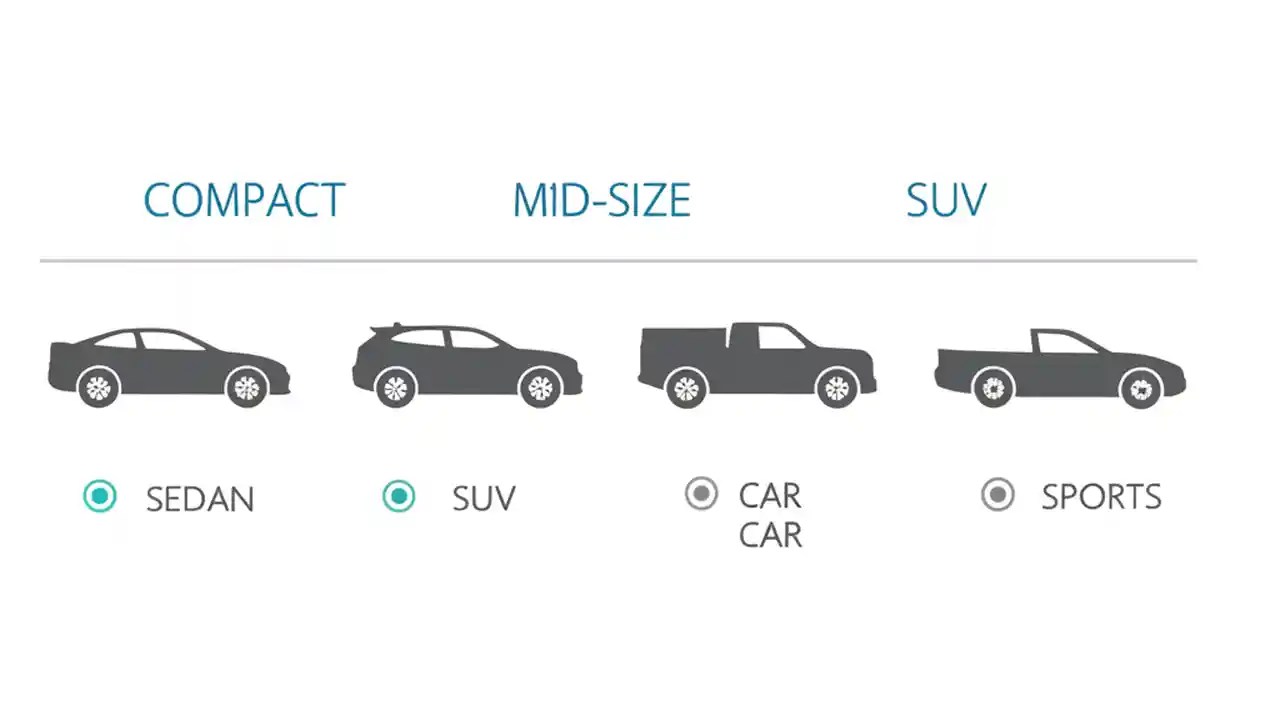 COMPACT MID-SIZE SUV

SEDAN SUV CAR CAR SPORTS