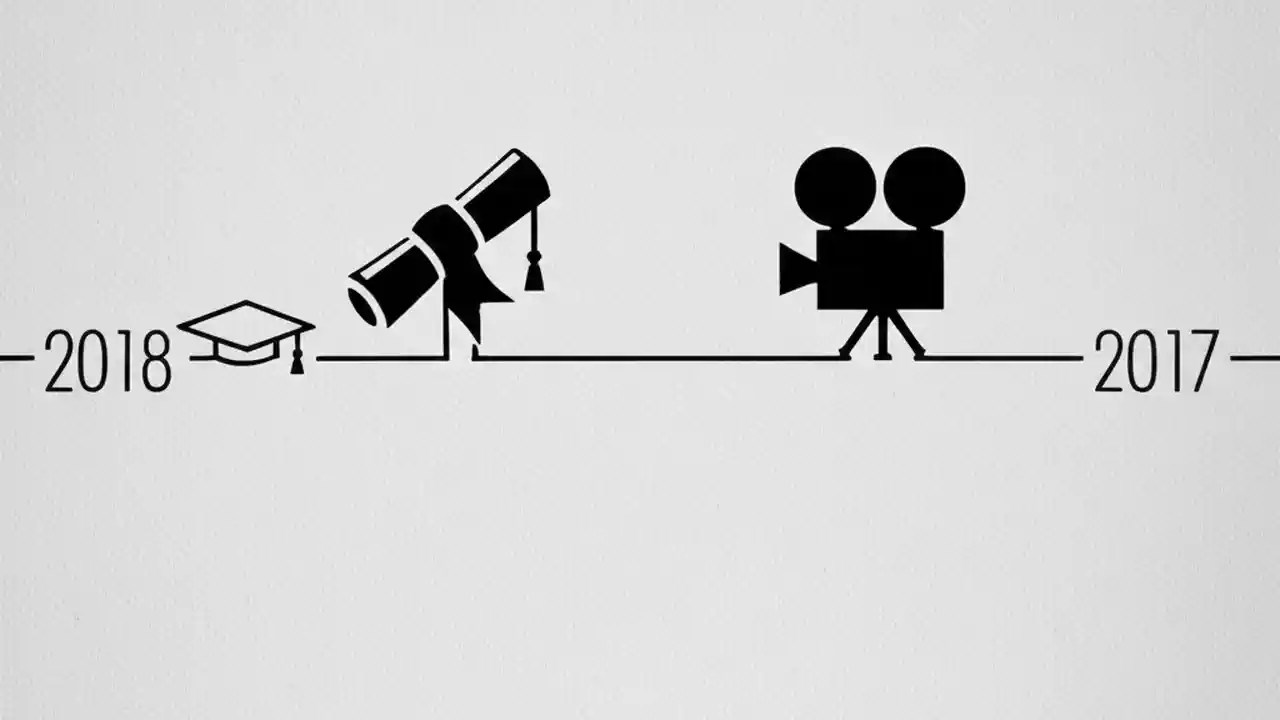 2018

2017