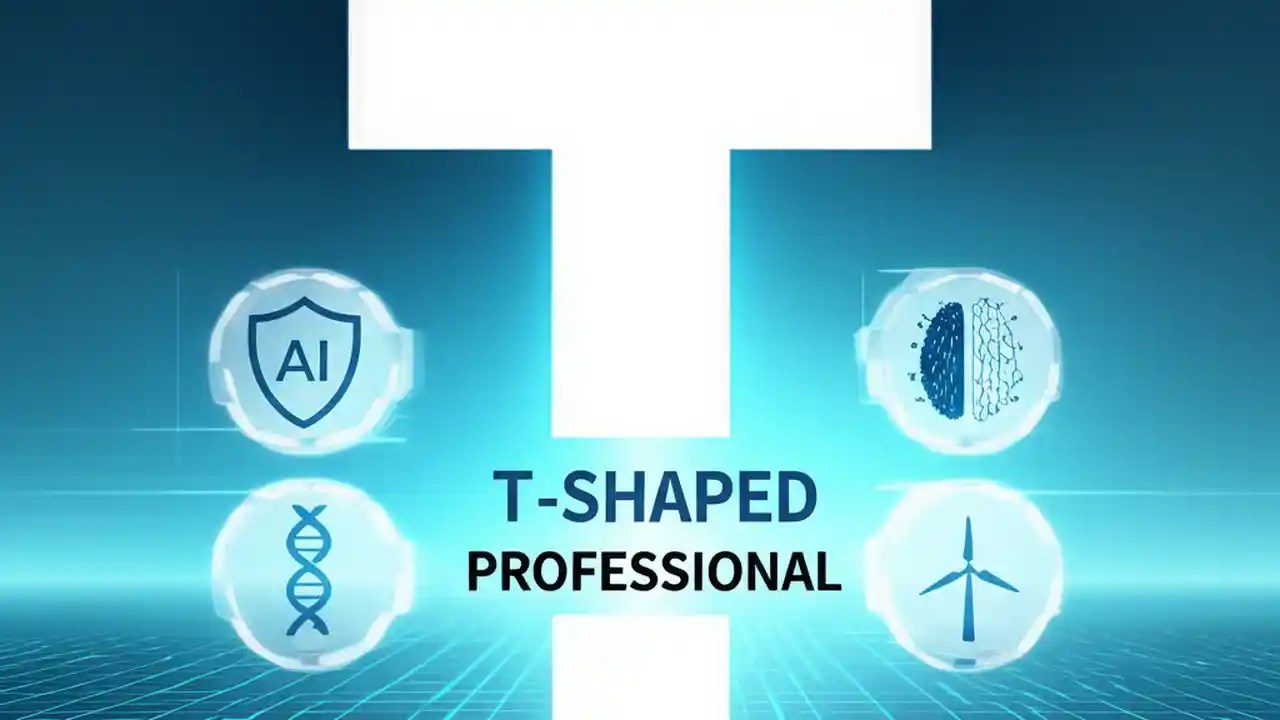 AI

T-SHAPED
PROFESSIONAL