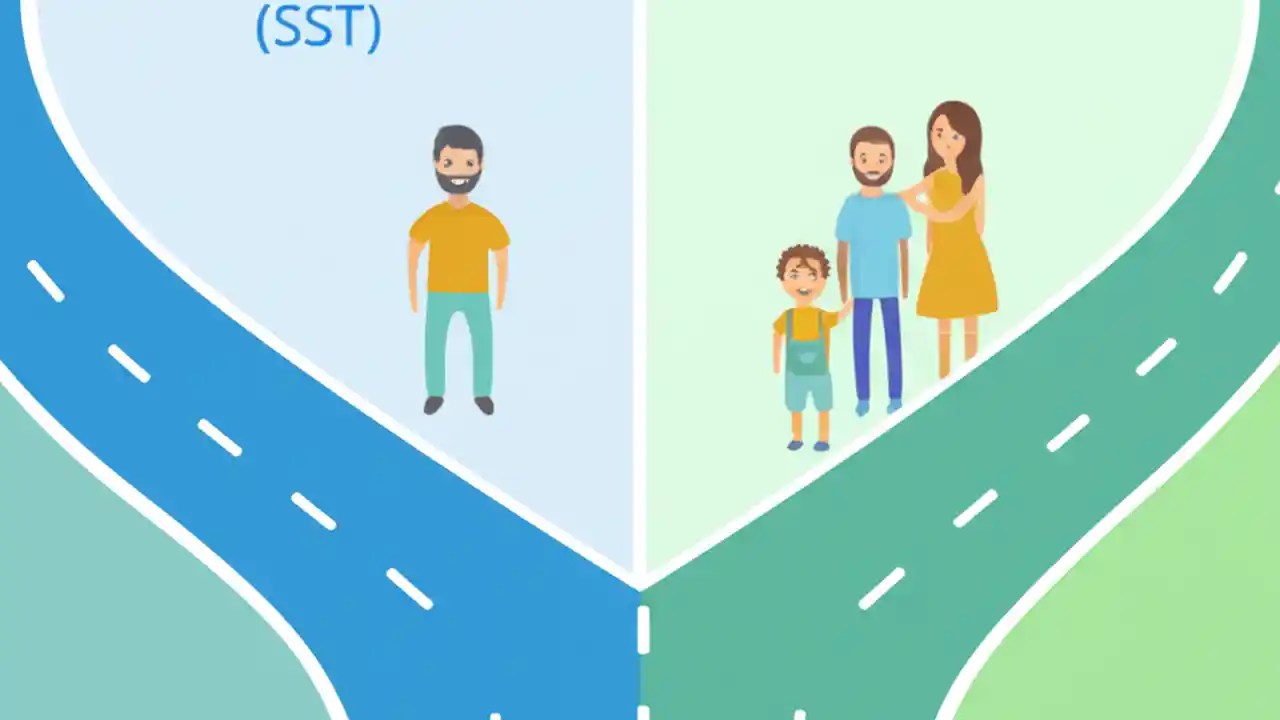 (SST)