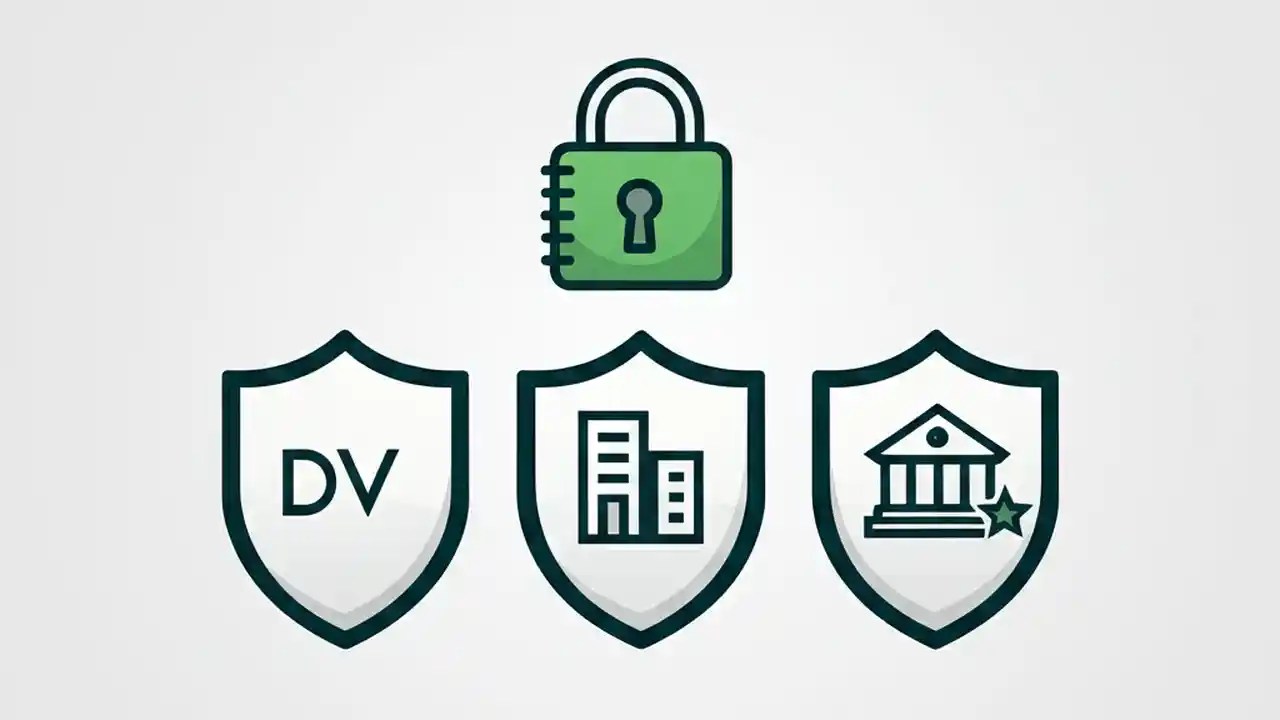 DV