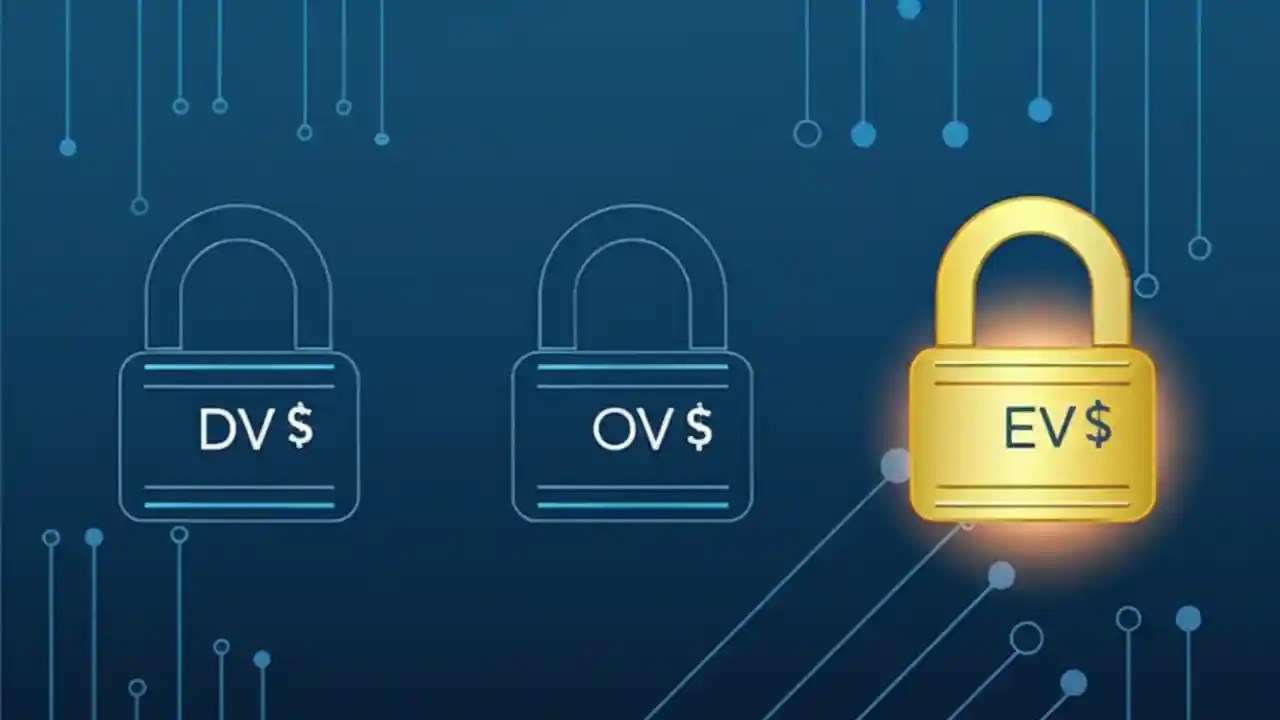 DV $

OV $

EV $