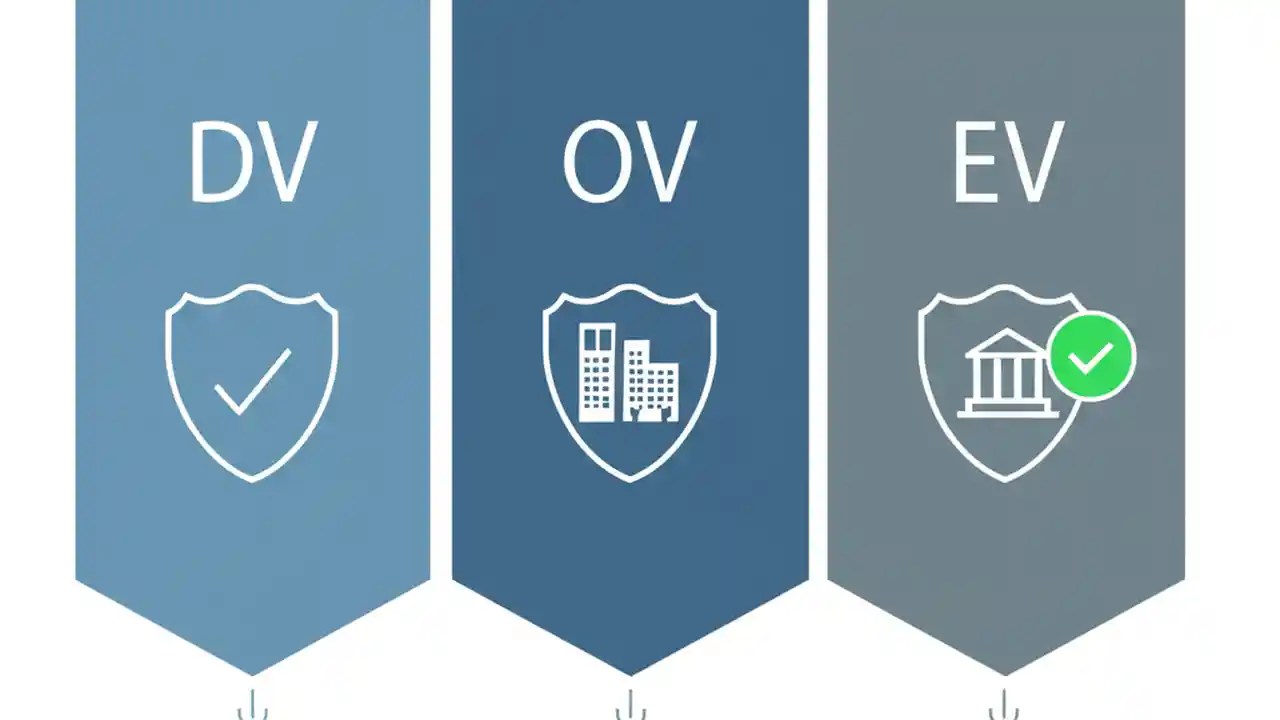 DV

OV

EV