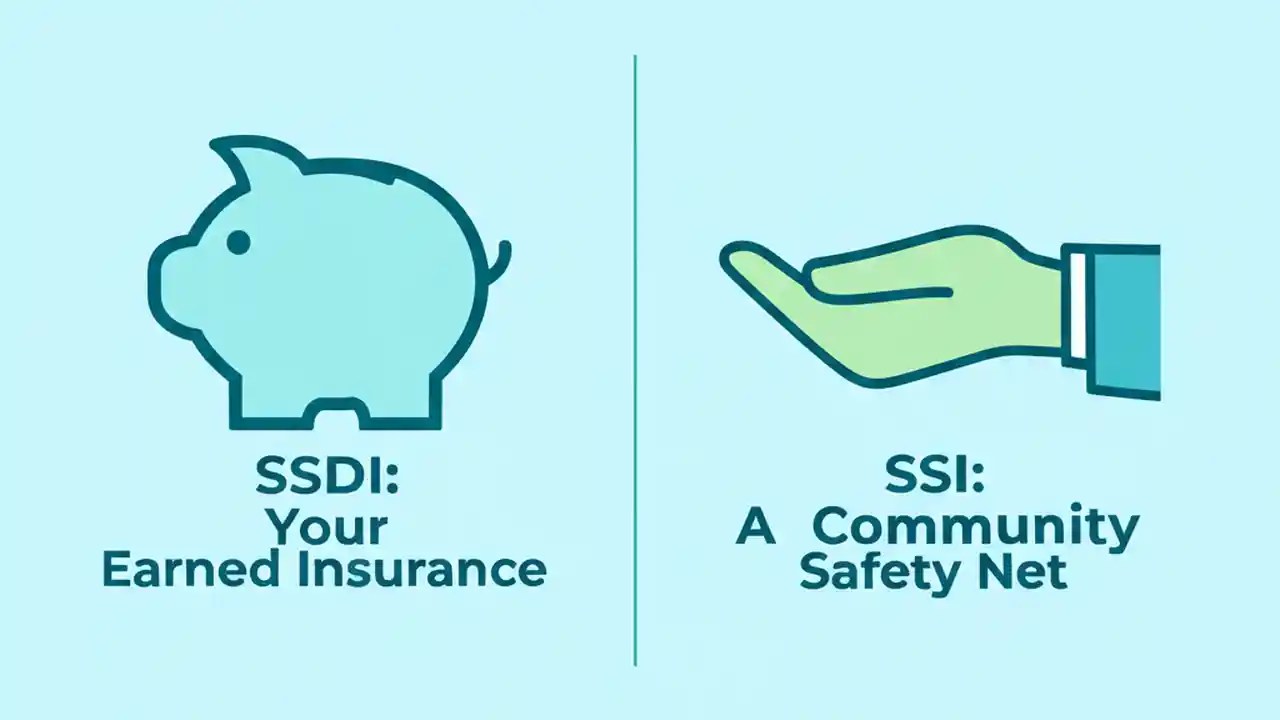 SSDI:
Your
Earned Insurance

SSI:
A Community
Safety Net