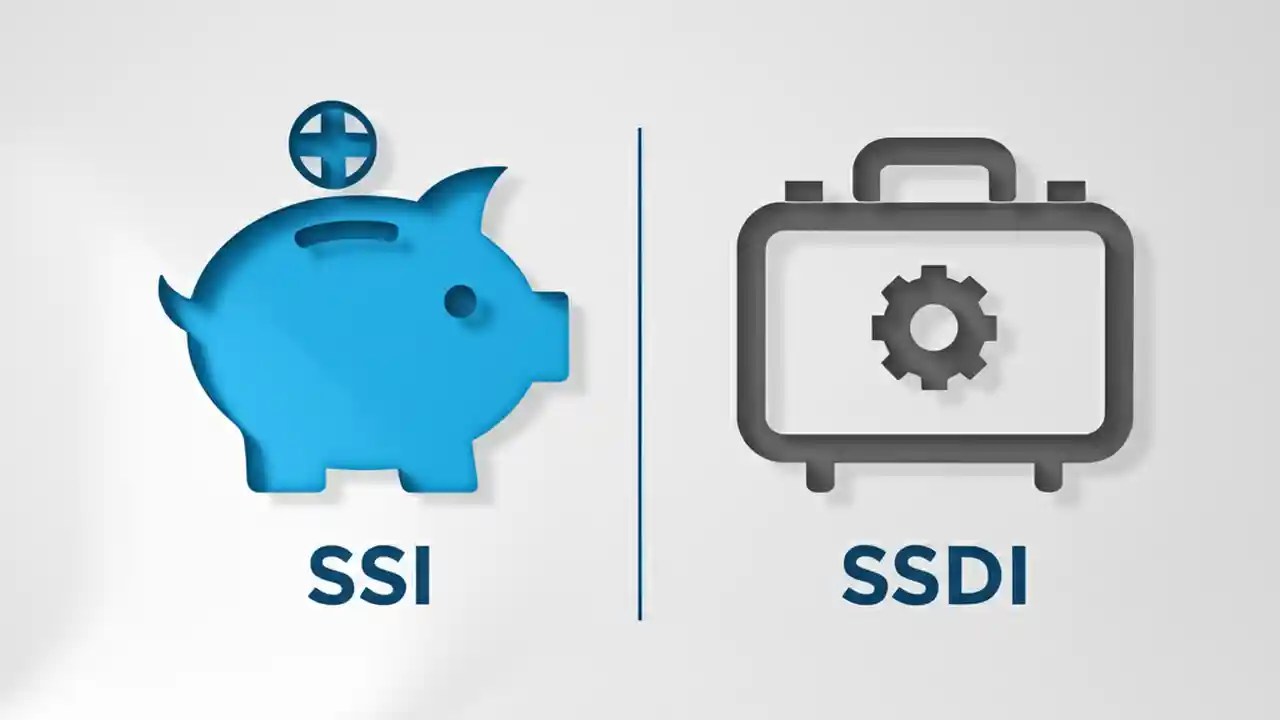 SSI

SSDI