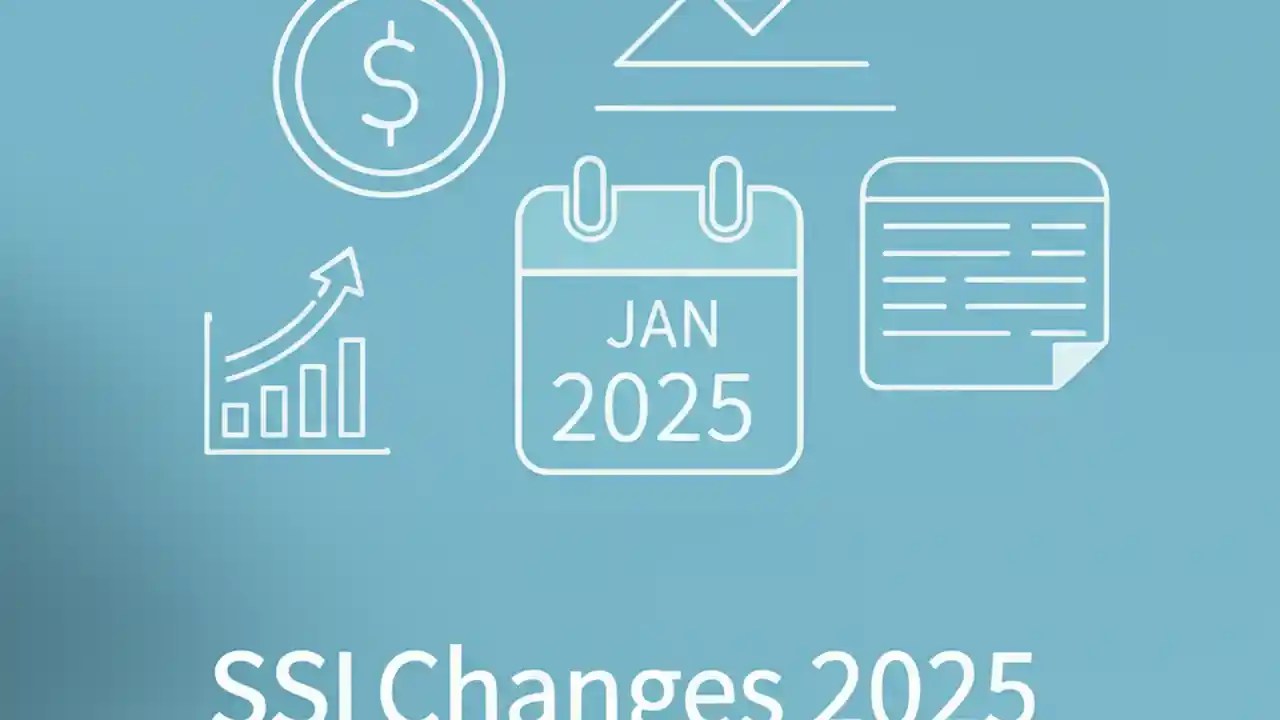 $

JAN
2025

SSI Changes 2025