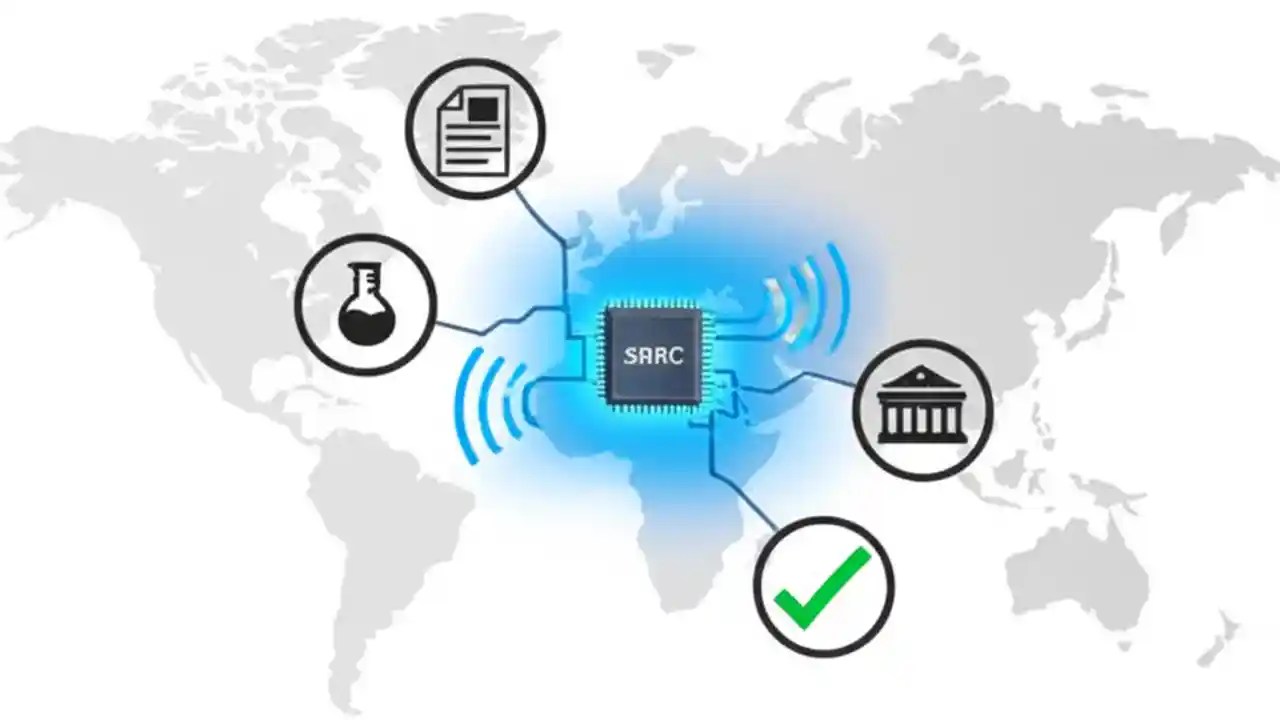 SARC