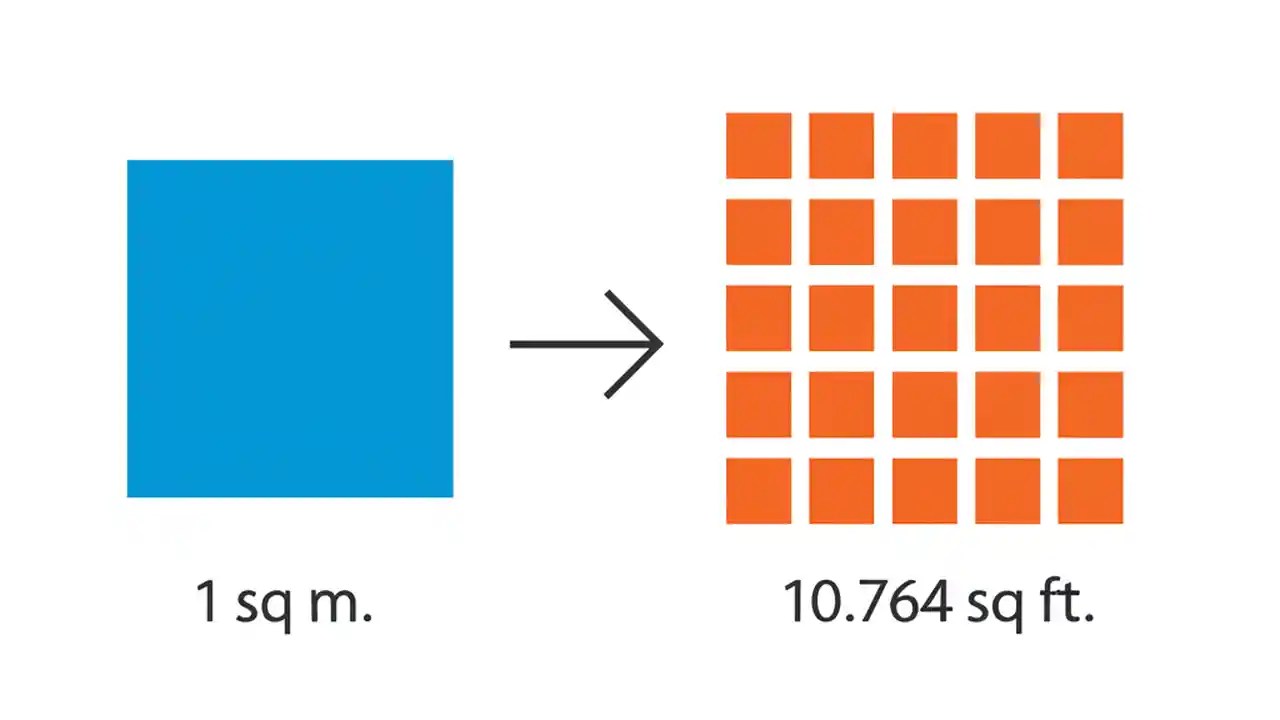 1 sq m.

10.764 sq ft.