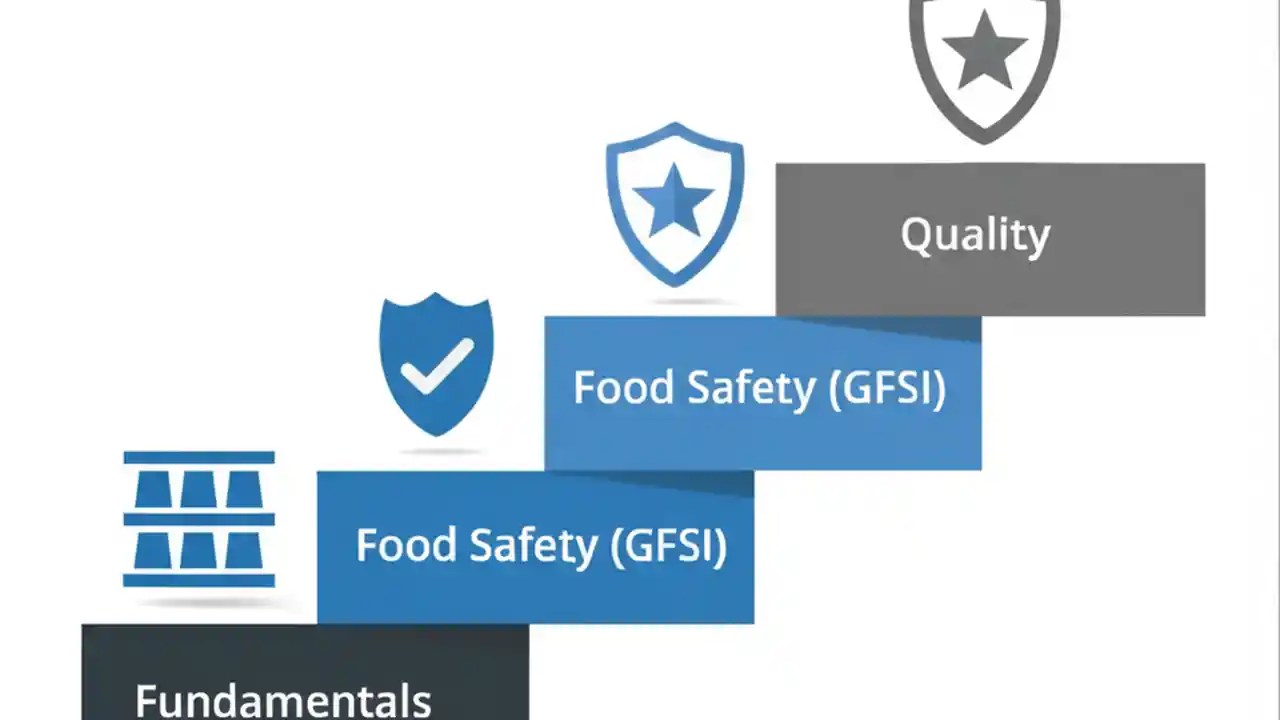 Quality

Food Safety (GFSI)

Food Safety (GFSI)

Fundamentals