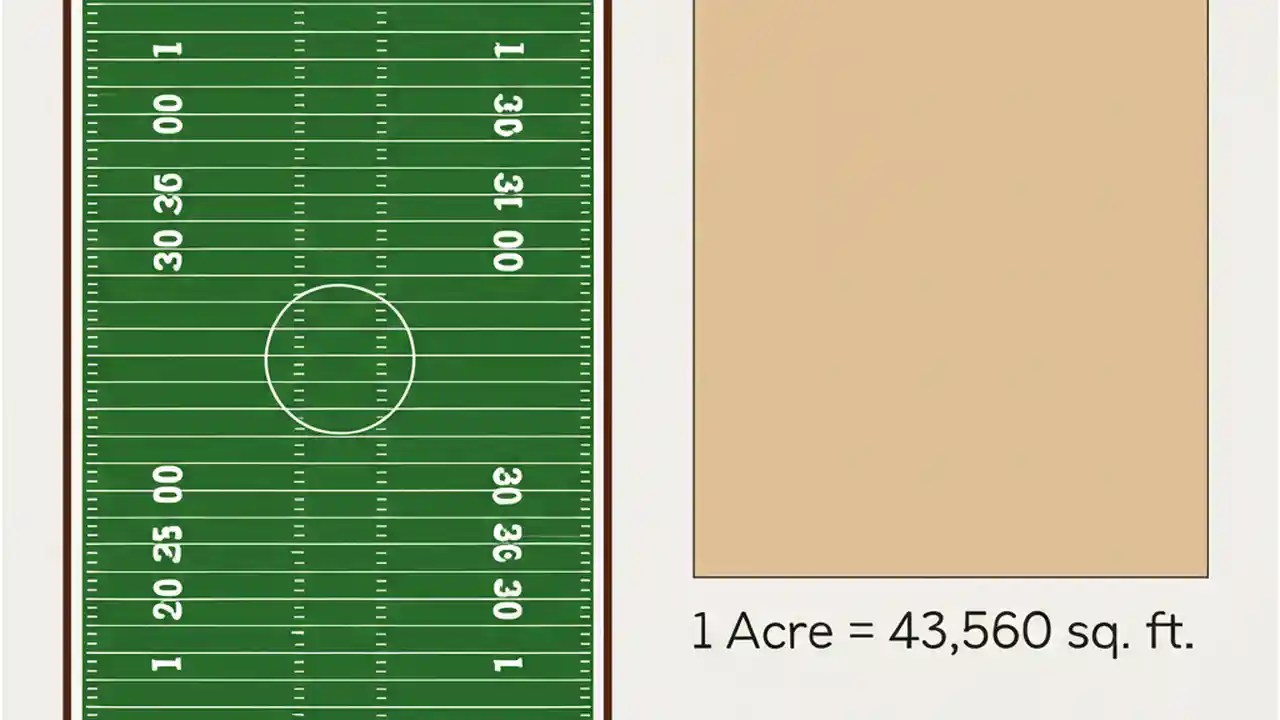 1
00
36
30
00
25
20
1

1
30
31
00
30
36
30
1

1 Acre = 43,560 sq. ft.