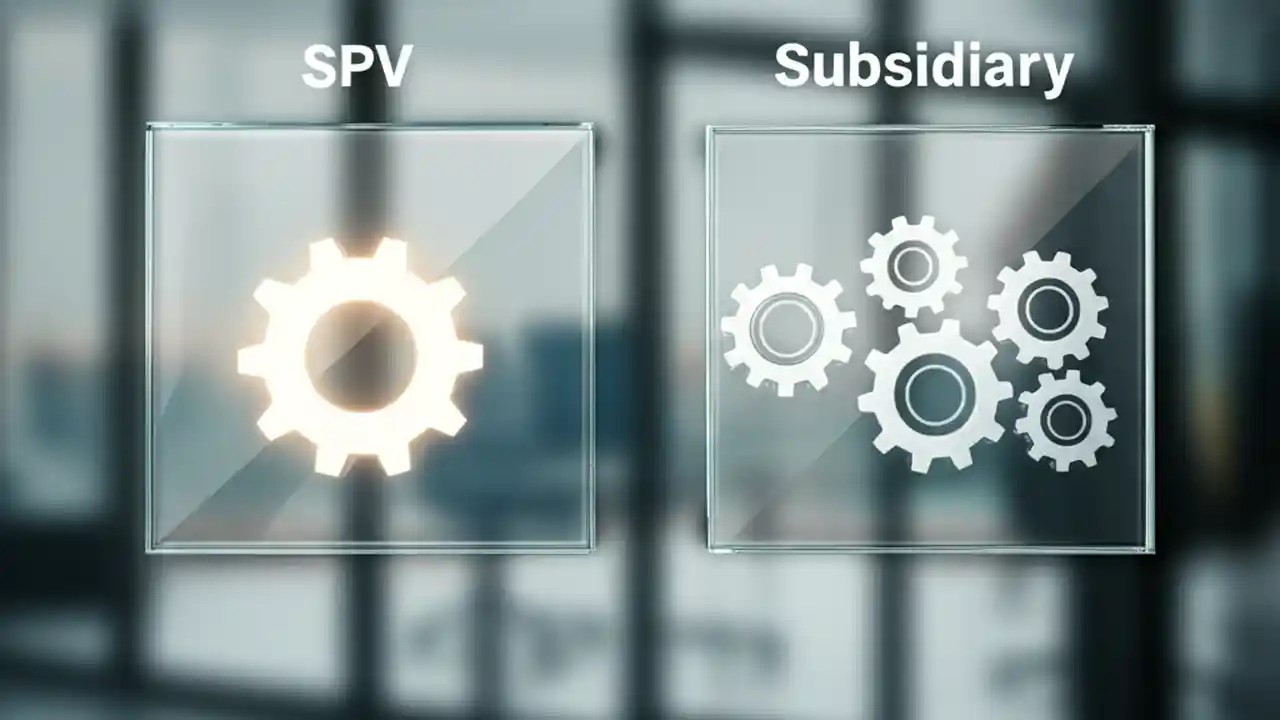 SPV

Subsidiary