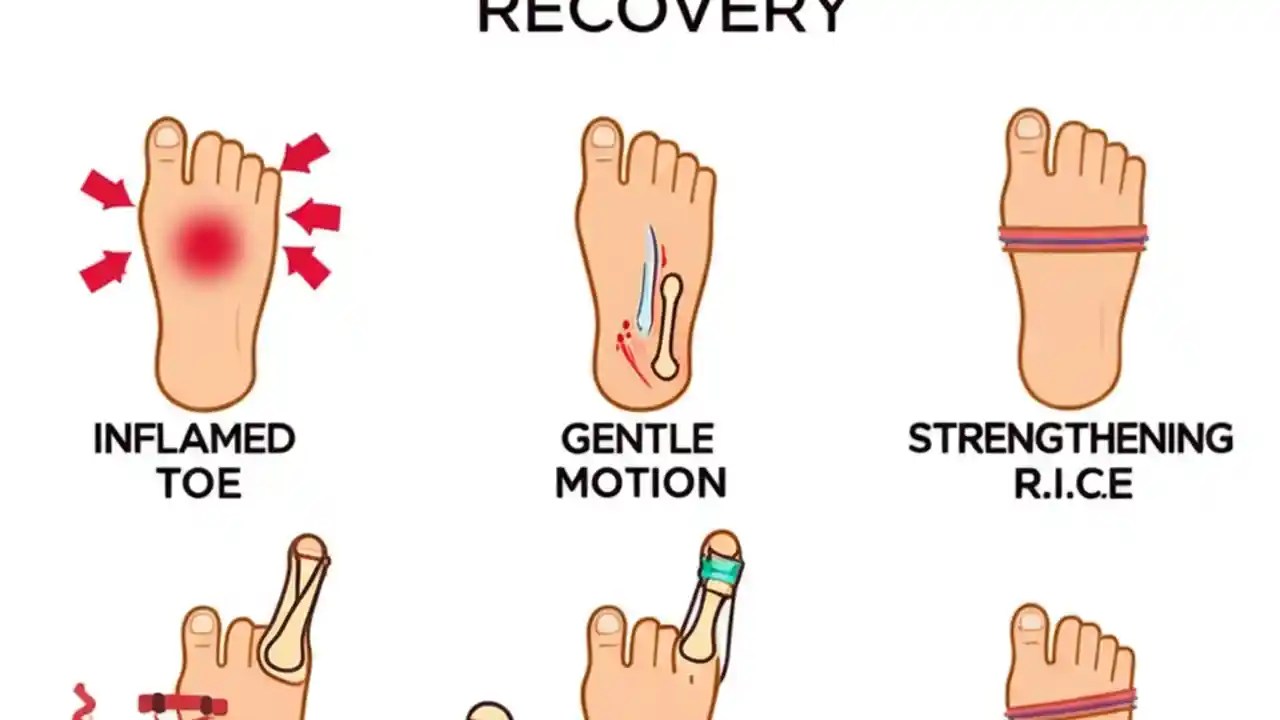 RECOVERY

INFLAMED TOE

GENTLE MOTION

STRENGTHENING R.I.C.E