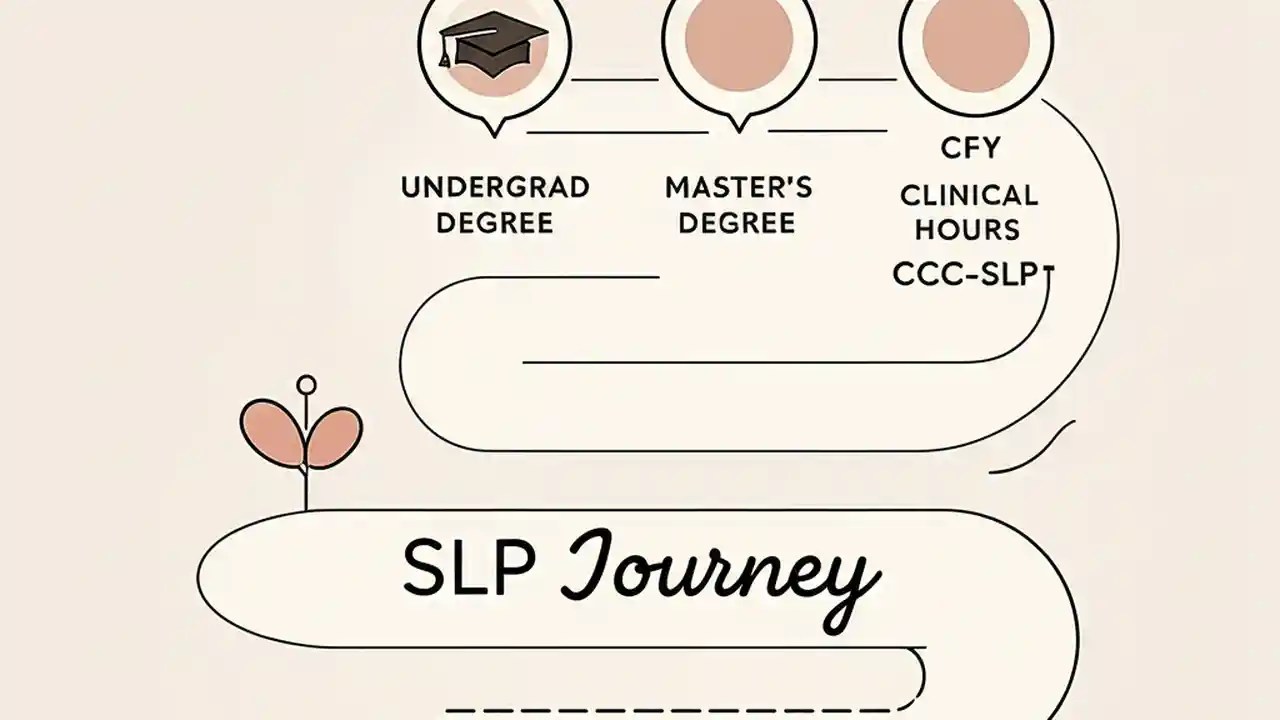 UNDERGRAD DEGREE

MASTER'S DEGREE

CFY

CLINICAL HOURS

CCC-SLP

SLP Journey