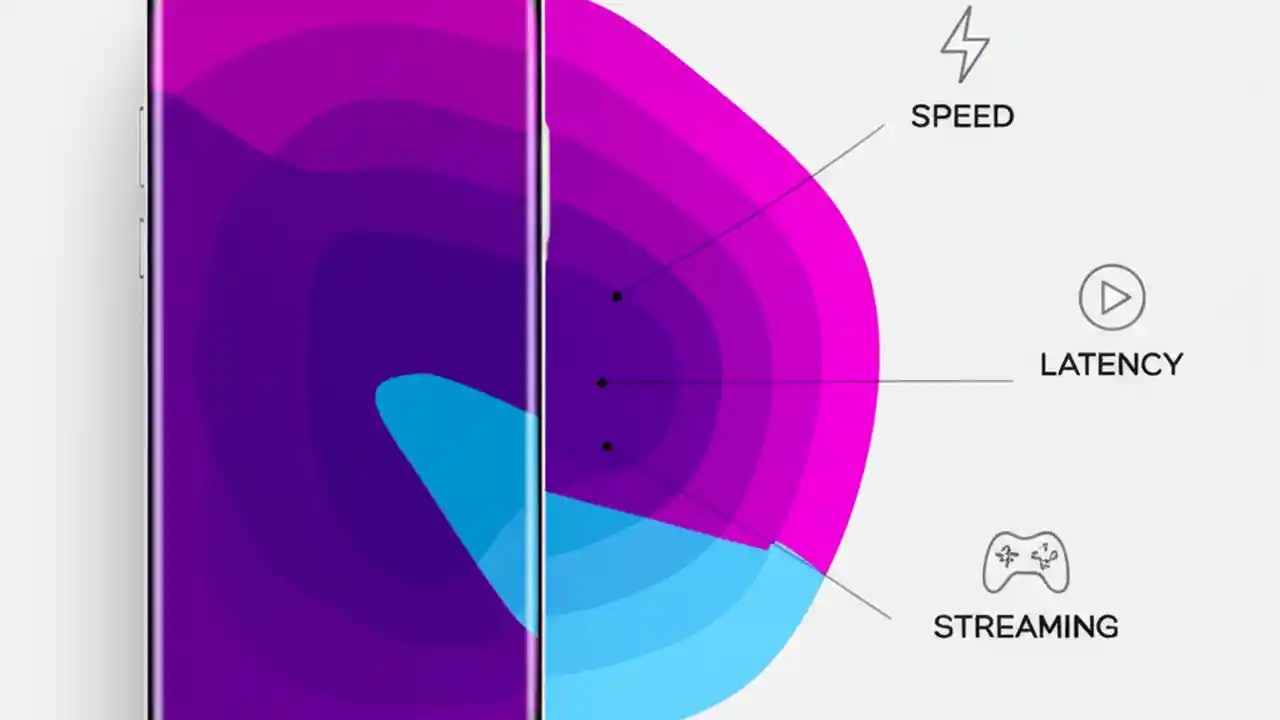 SPEED

LATENCY

STREAMING