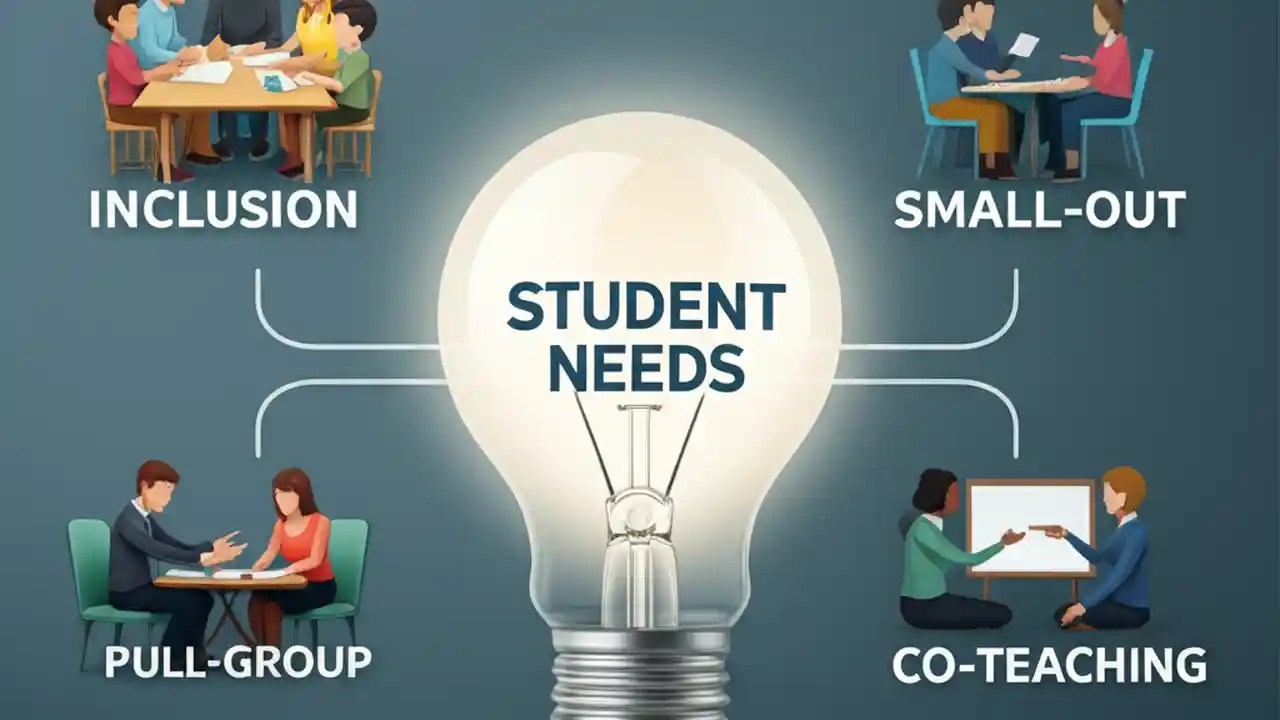 INCLUSION

SMALL-OUT

STUDENT NEEDS

PULL-GROUP

CO-TEACHING