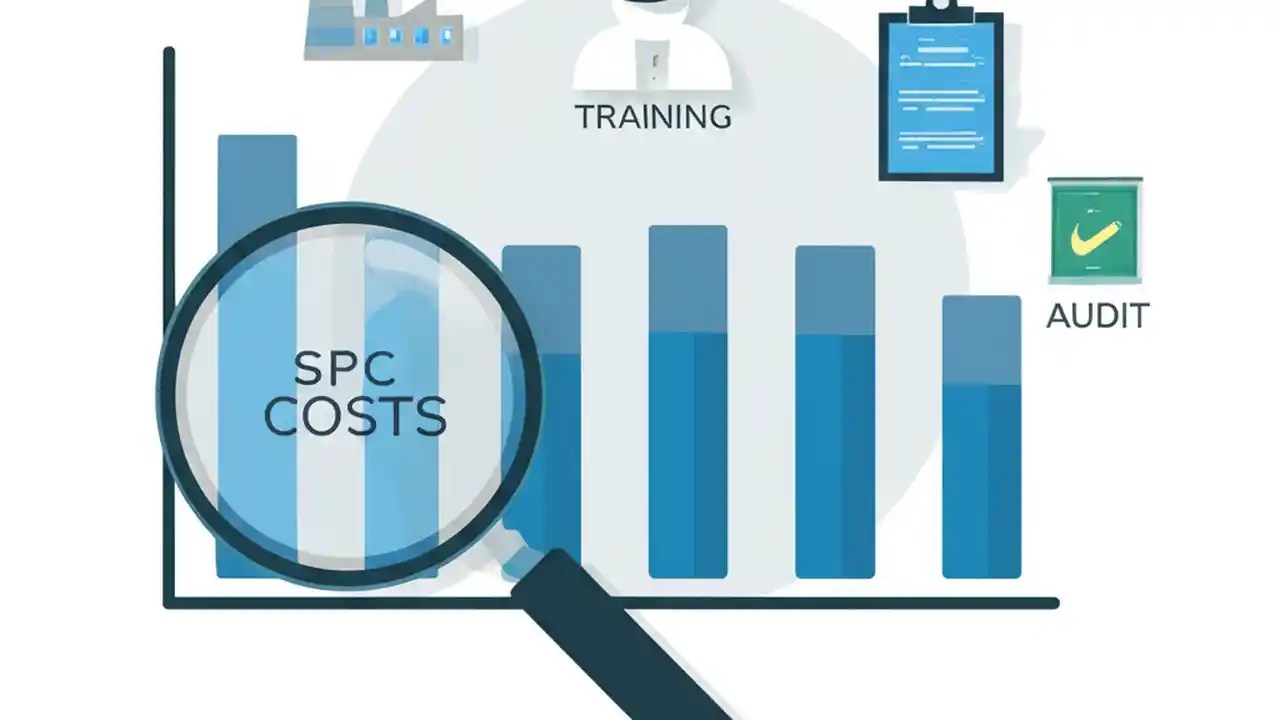 TRAINING

AUDIT

SPC COSTS