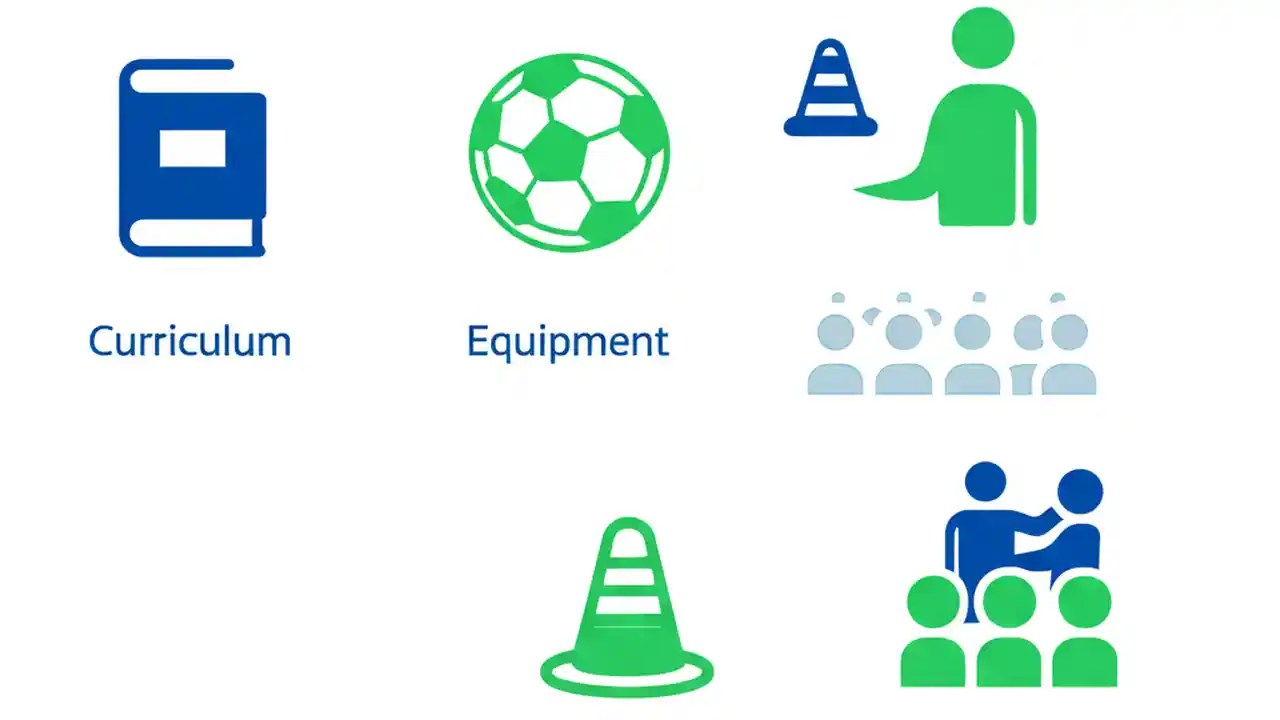 Curriculum

Equipment