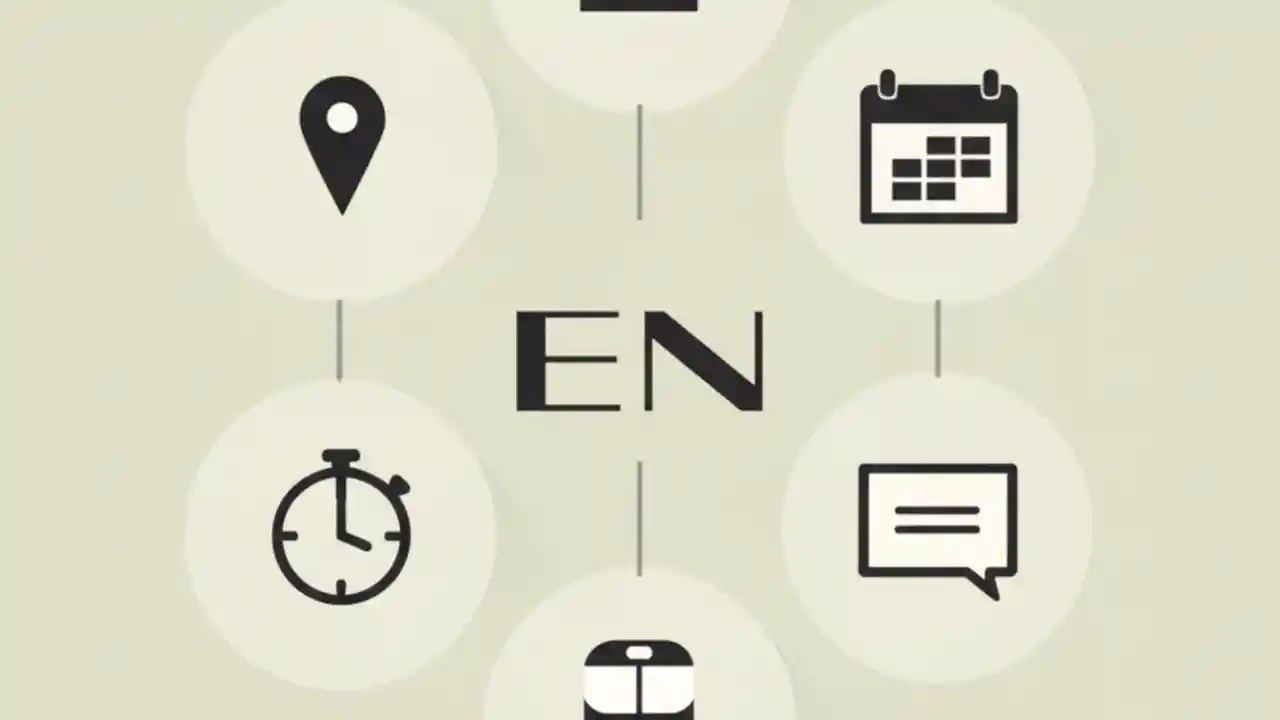 EN