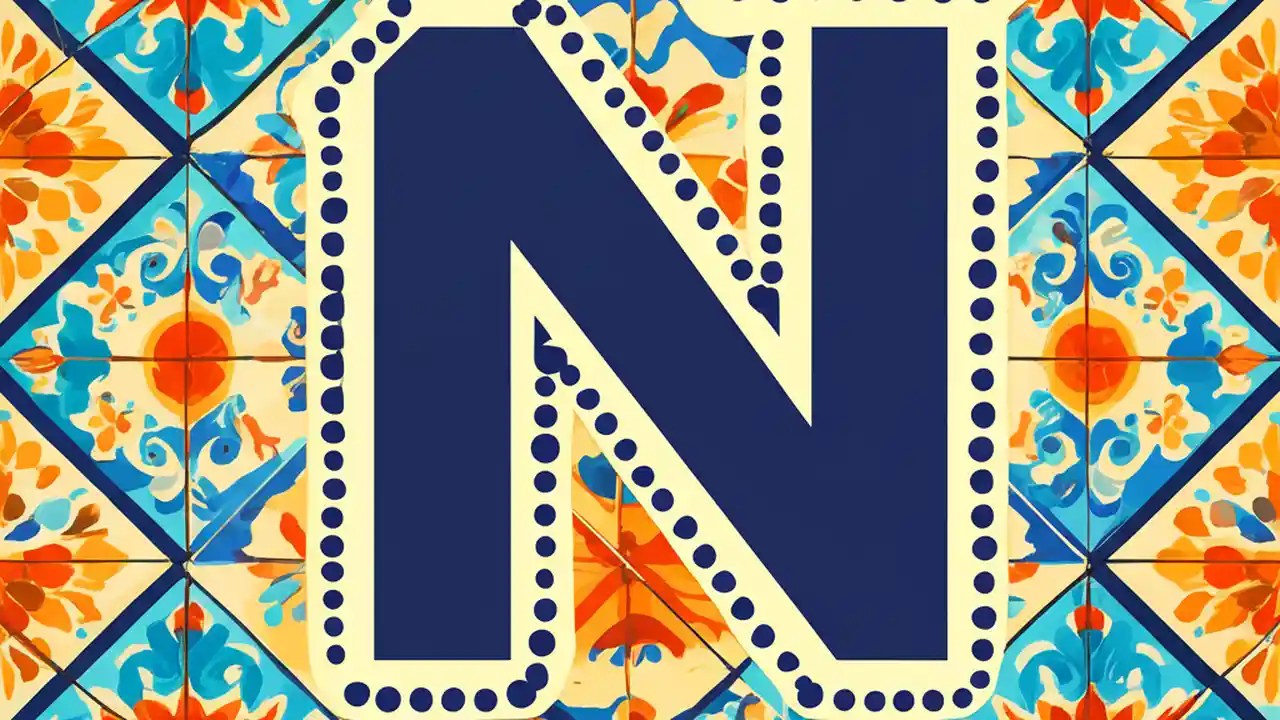 N