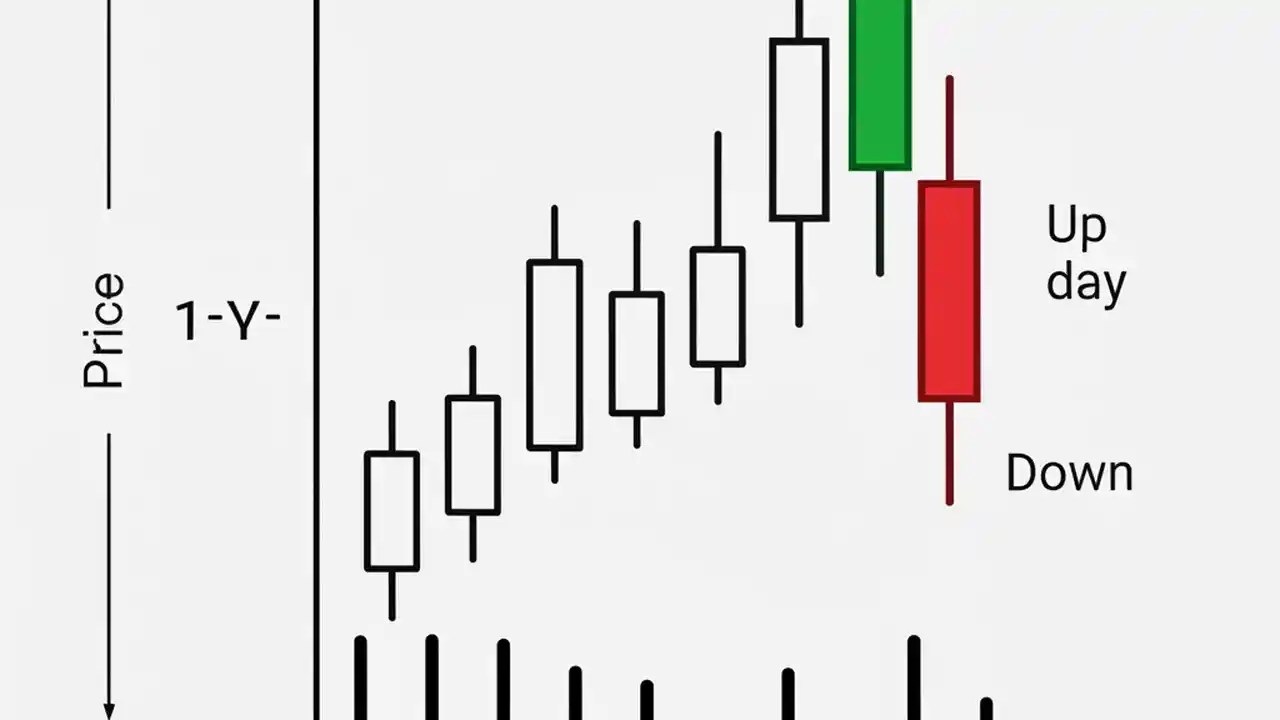 Price

1-Y-

Up day

Down