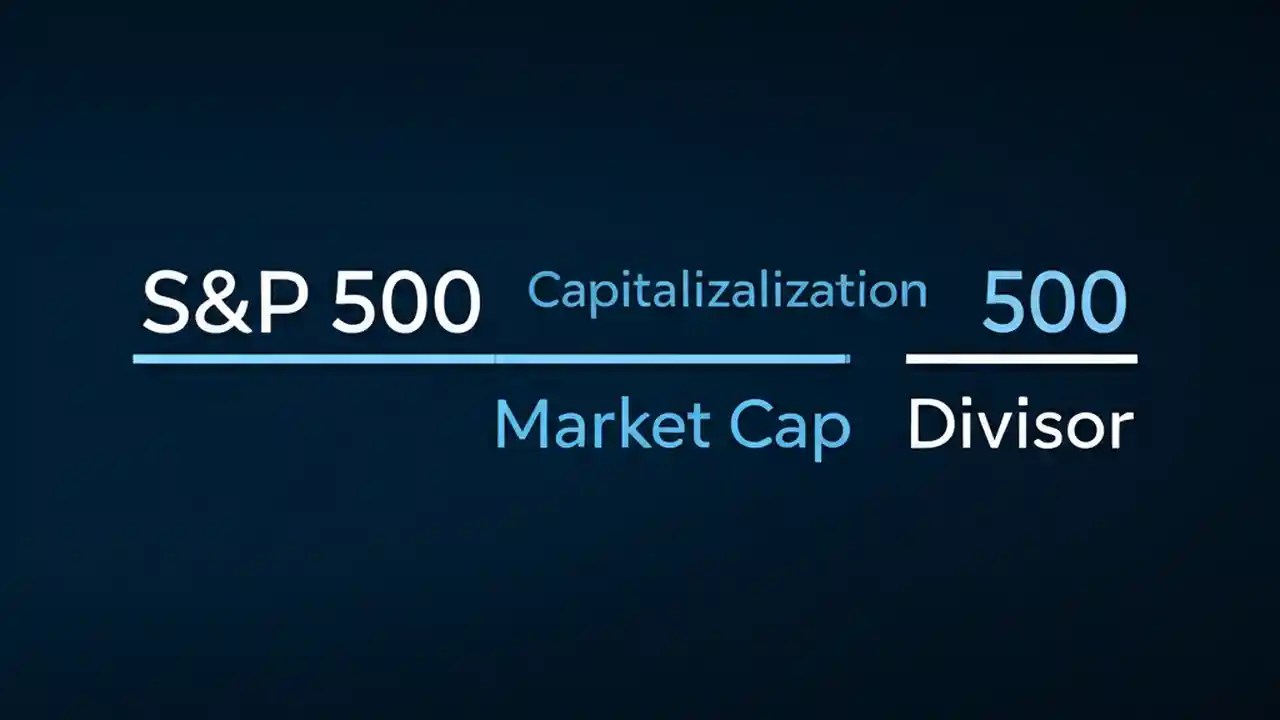 S&P 500 Capitalizalization 500

Market Cap Divisor