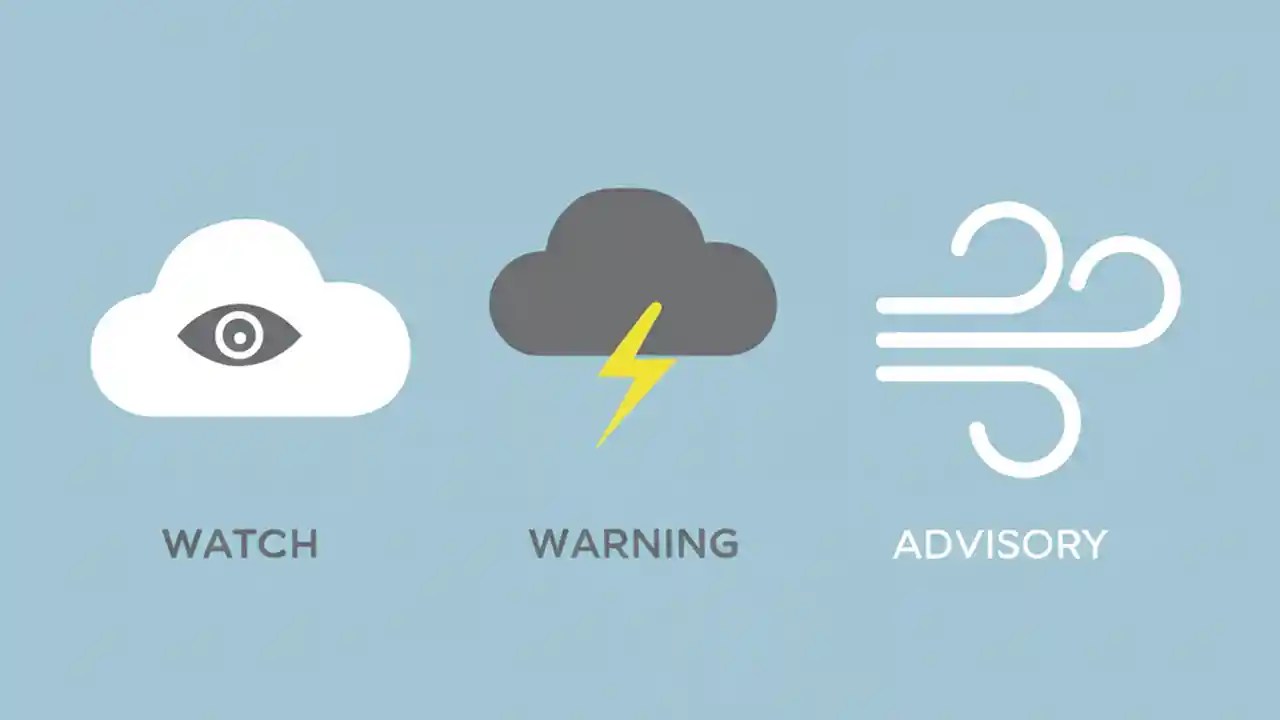 WATCH

WARNING

ADVISORY