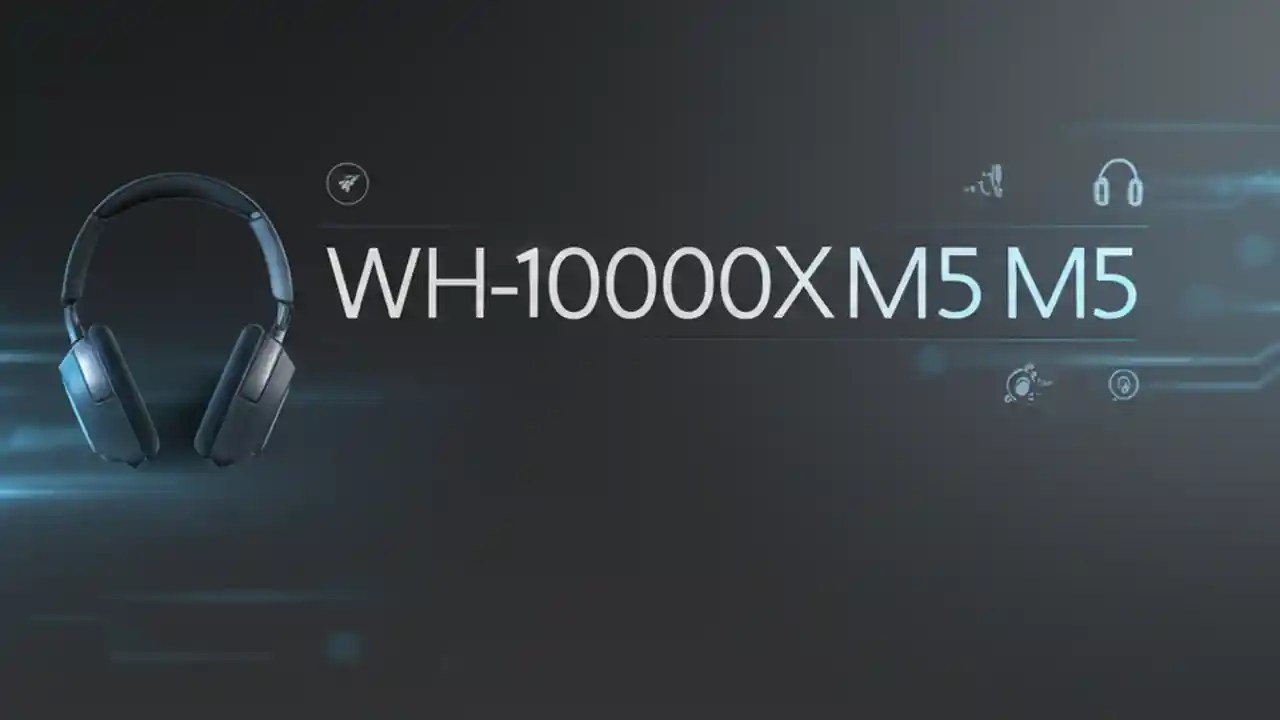 WH-10000X M5 M5