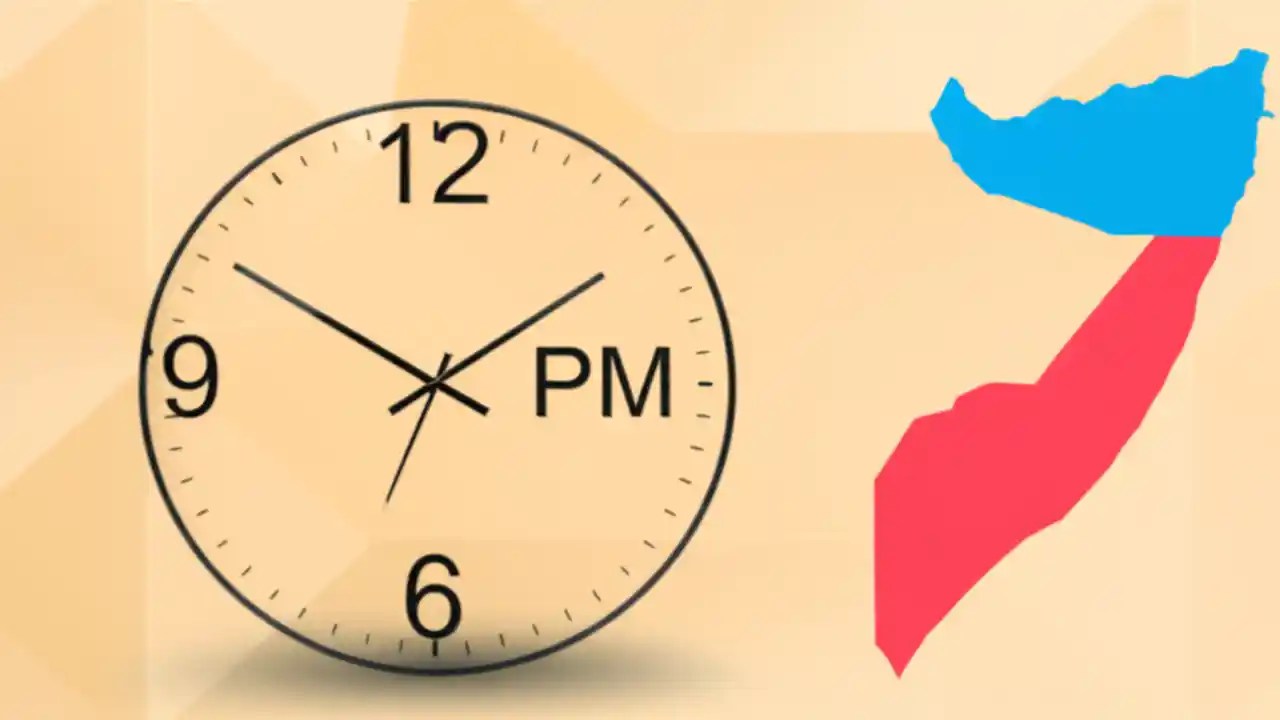 12
9
PM
6