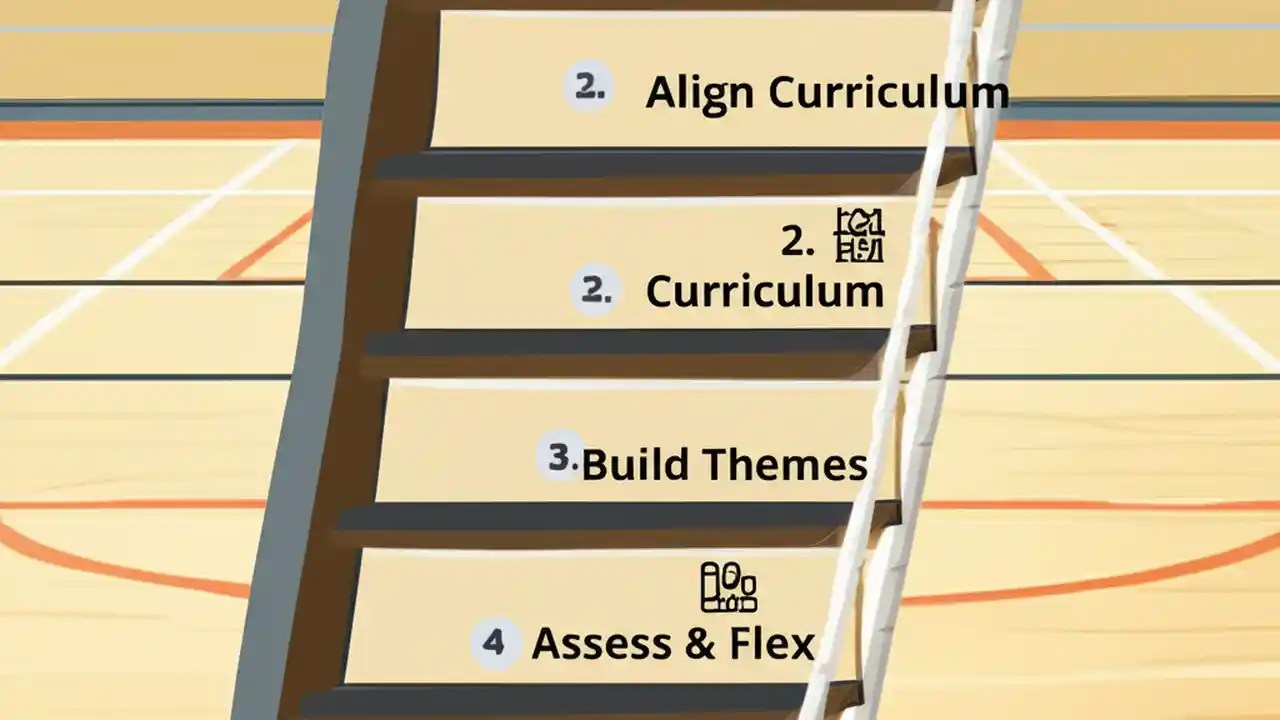 2. Align Curriculum

2.

2. Curriculum

3. Build Themes

4 Assess & Flex