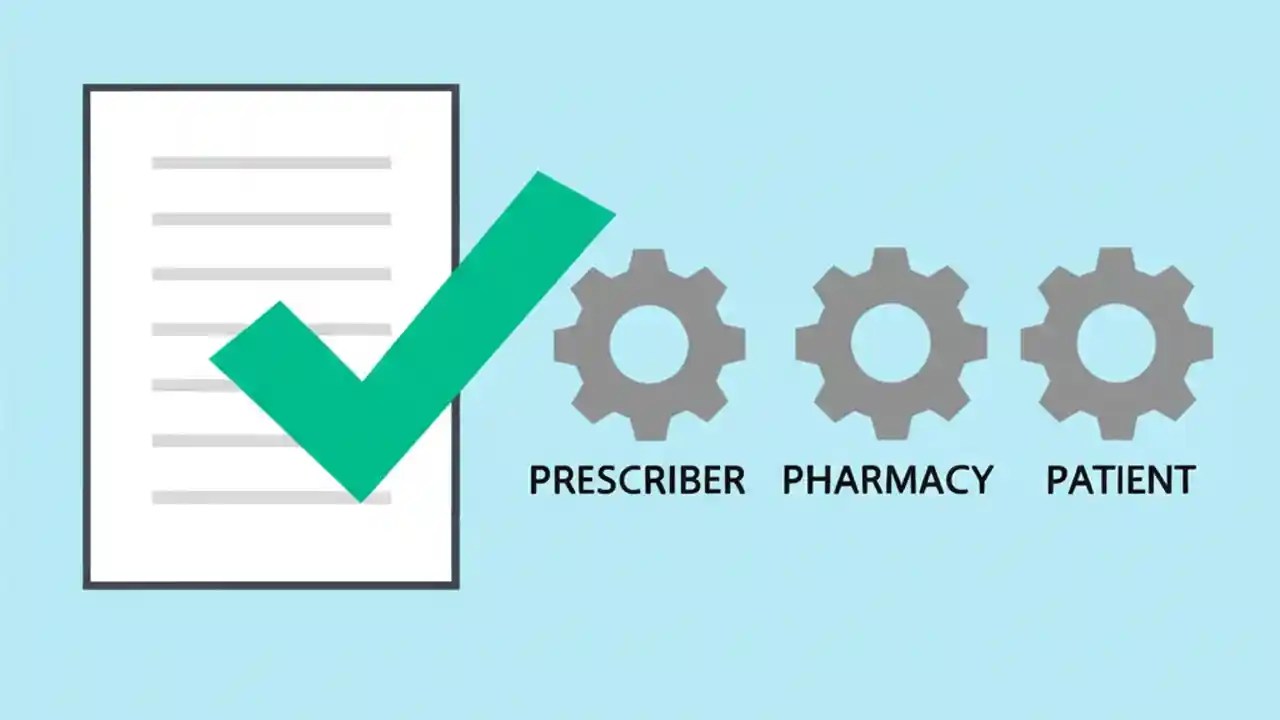 PRESCRIBER PHARMACY PATIENT