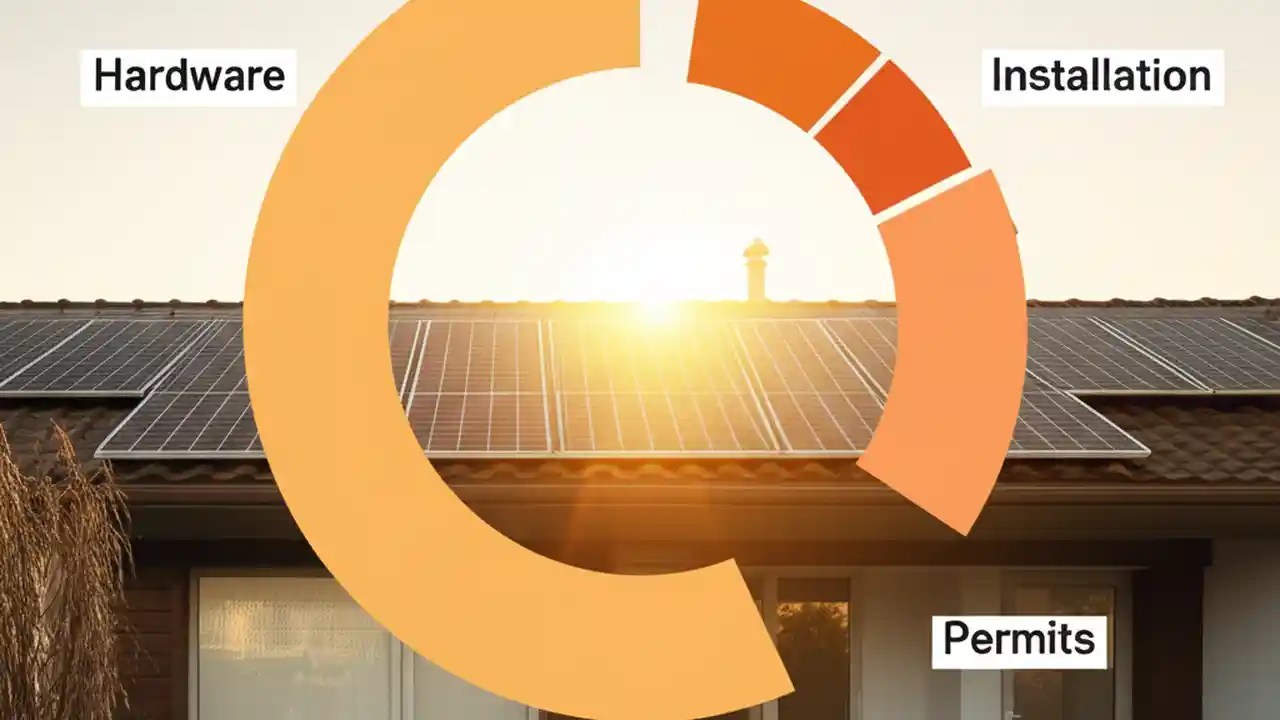 Hardware

Installation

Permits