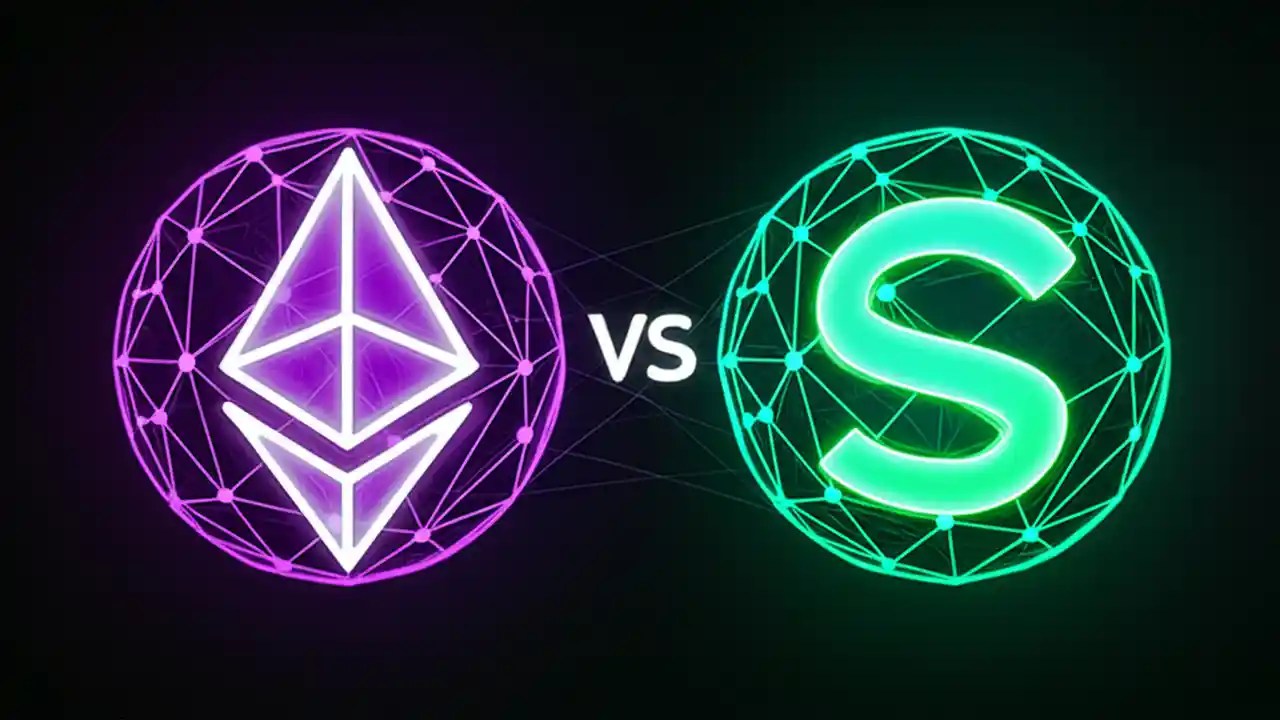 VS S