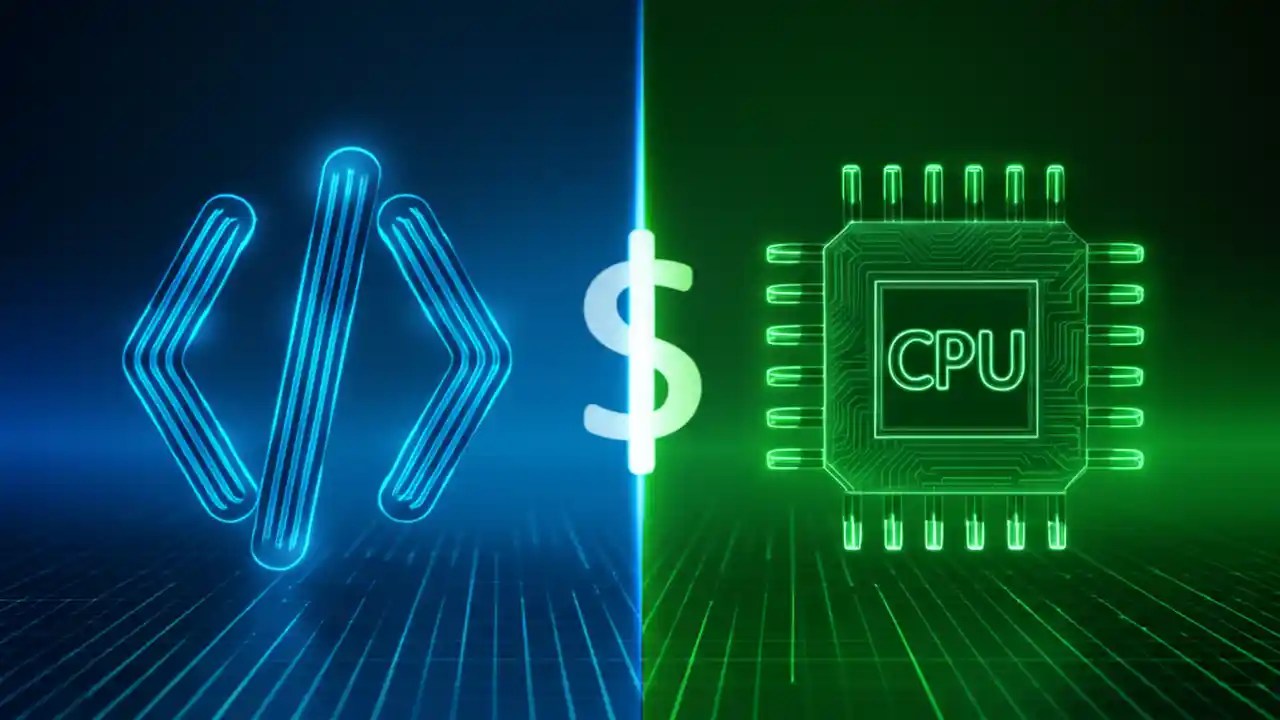 $

CPU