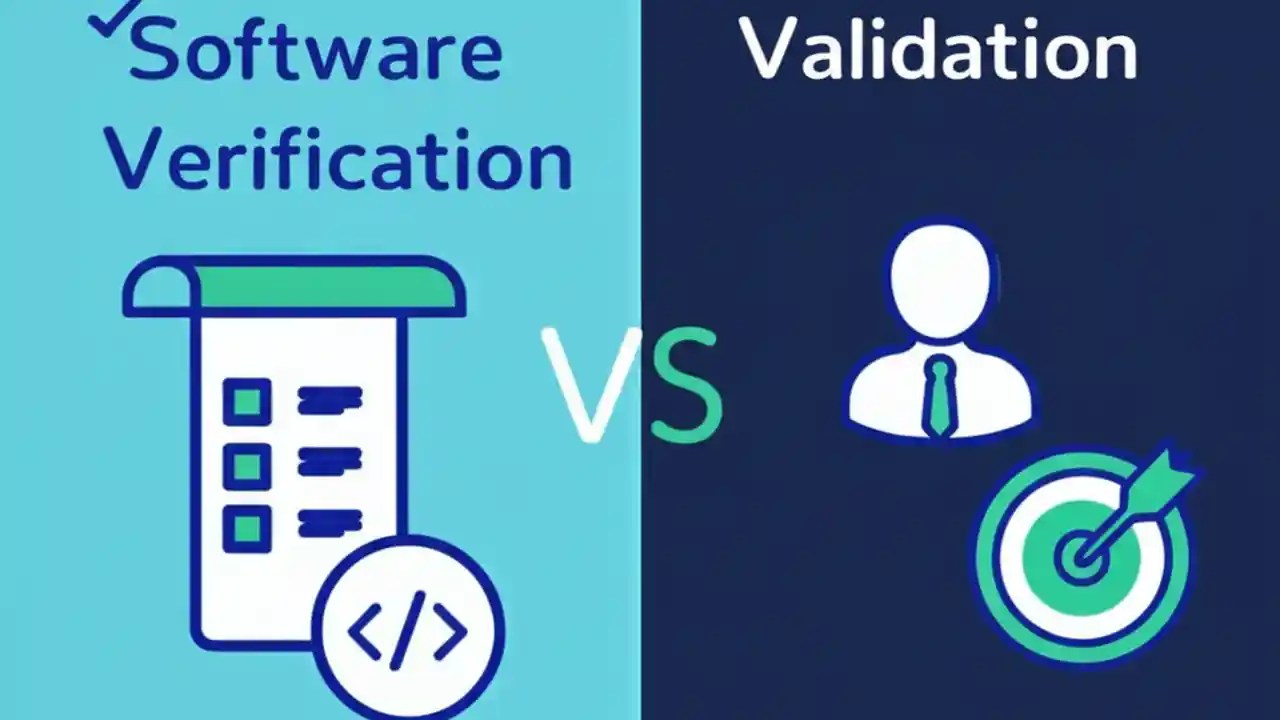 Software Verification

VS

Validation

</>