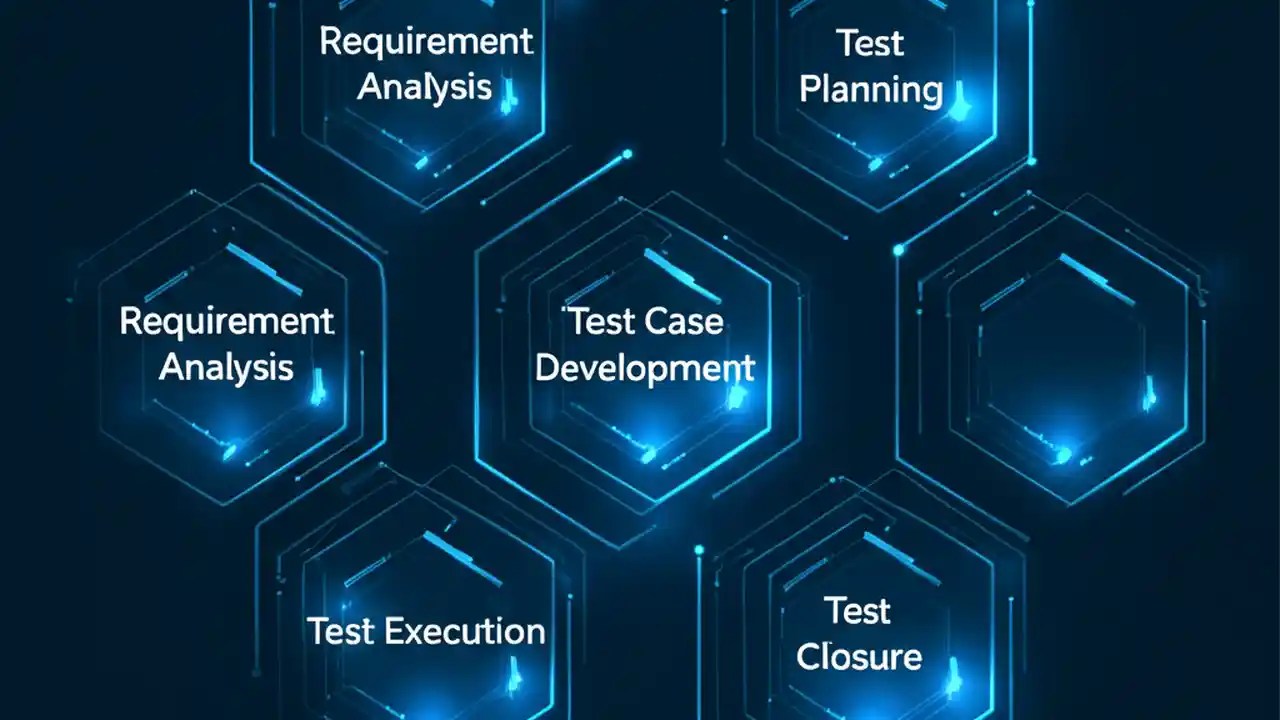 Requirement Analysis

Test Planning

Requirement Analysis

Test Case Development

Test Execution

Test Closure