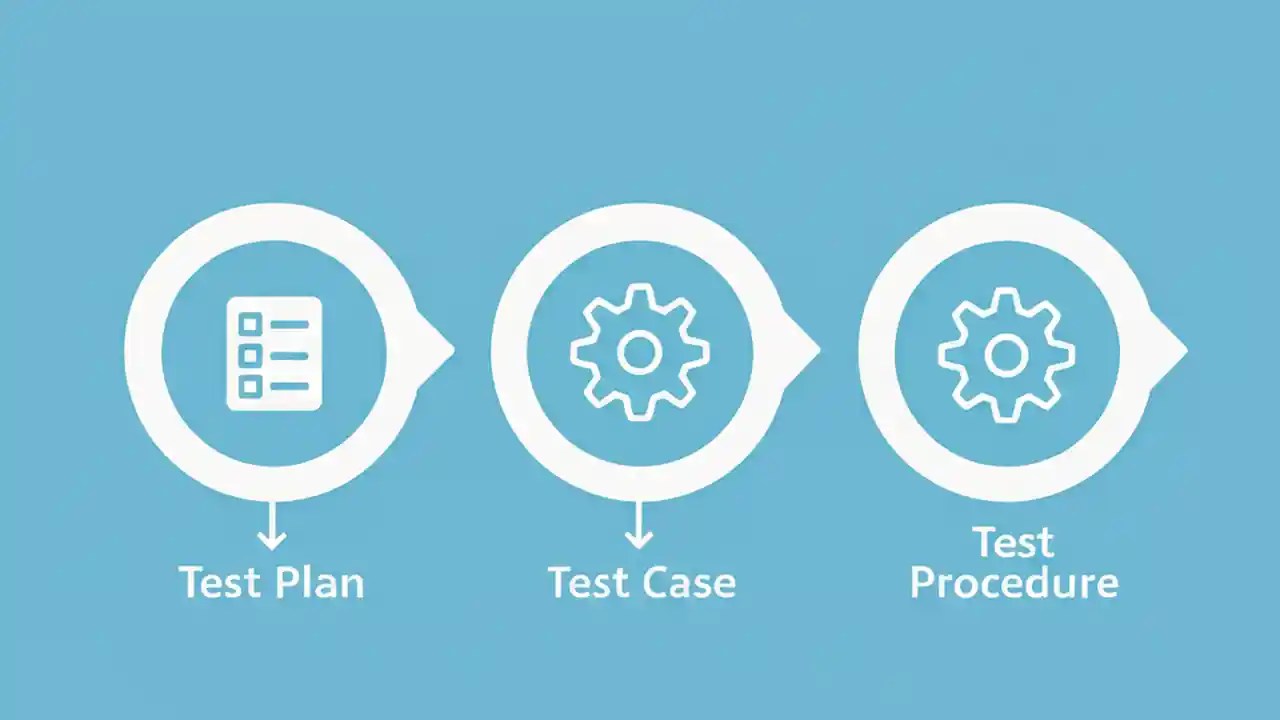 Test Plan

Test Case

Test Procedure