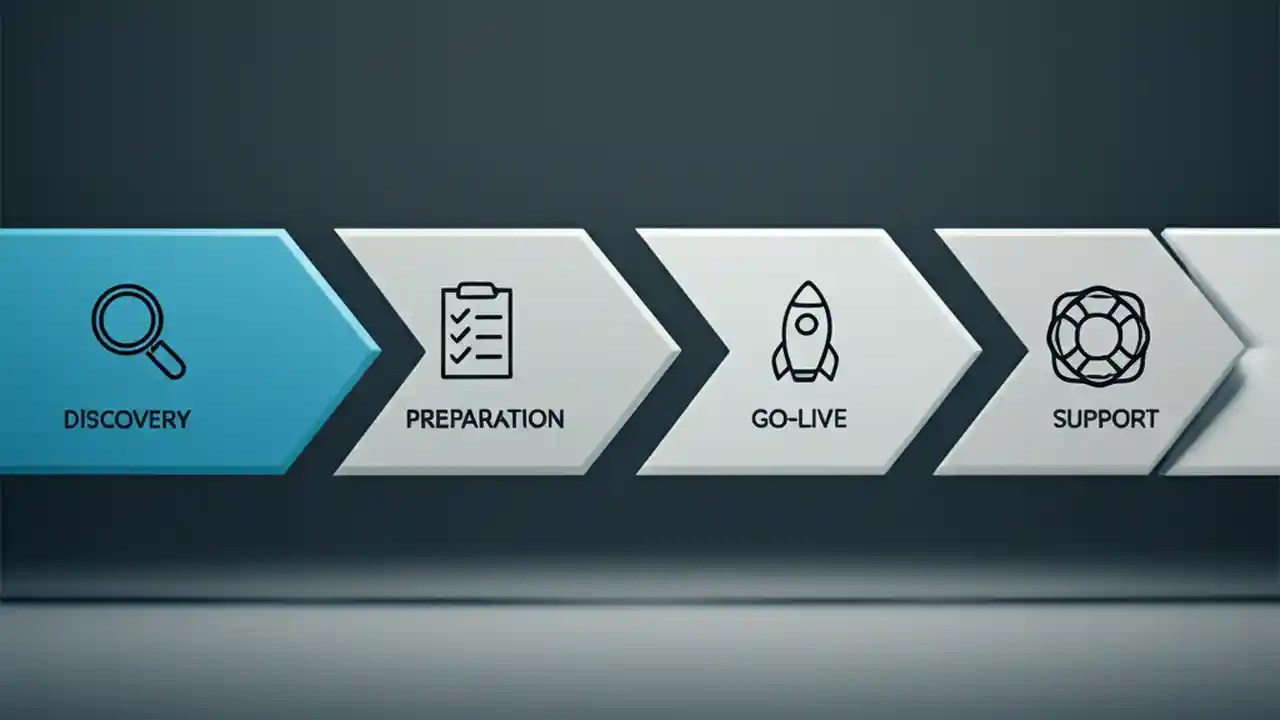 DISCOVERY

PREPARATION

GO-LIVE

SUPPORT